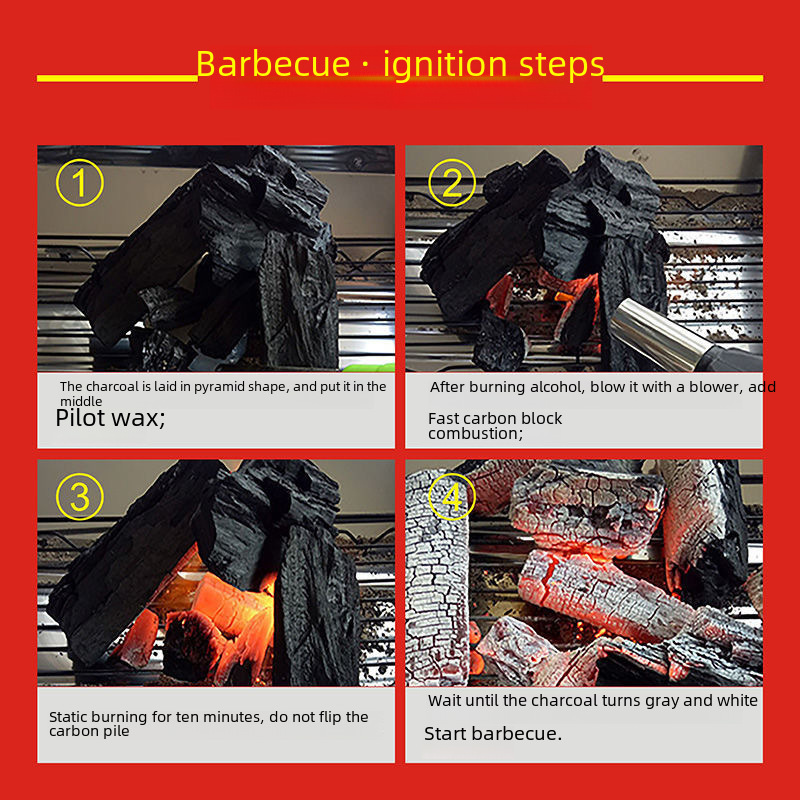 Barbecue · ignition steps

①

The charcoal is laid in pyramid shape, and put it in the middle

Pilot wax;

②

After burning alcohol, blow it with a blower, add

Fast carbon block combustion;

③

Static burning for ten minutes, do not flip the carbon pile

④

Wait until the charcoal turns gray and white

Start barbecue.