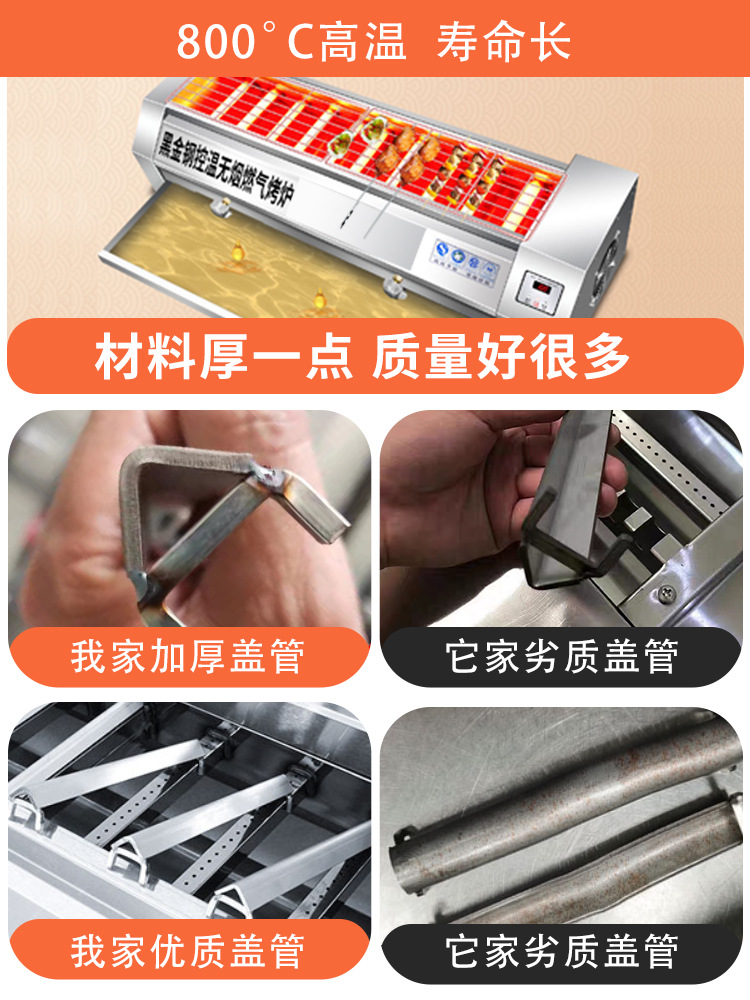 800°C高温 寿命长

黑金钢控温无烟燃气烤炉

材料厚一点 质量好很多

我家加厚盖管

它家劣质盖管

我家优质盖管

它家劣质盖管