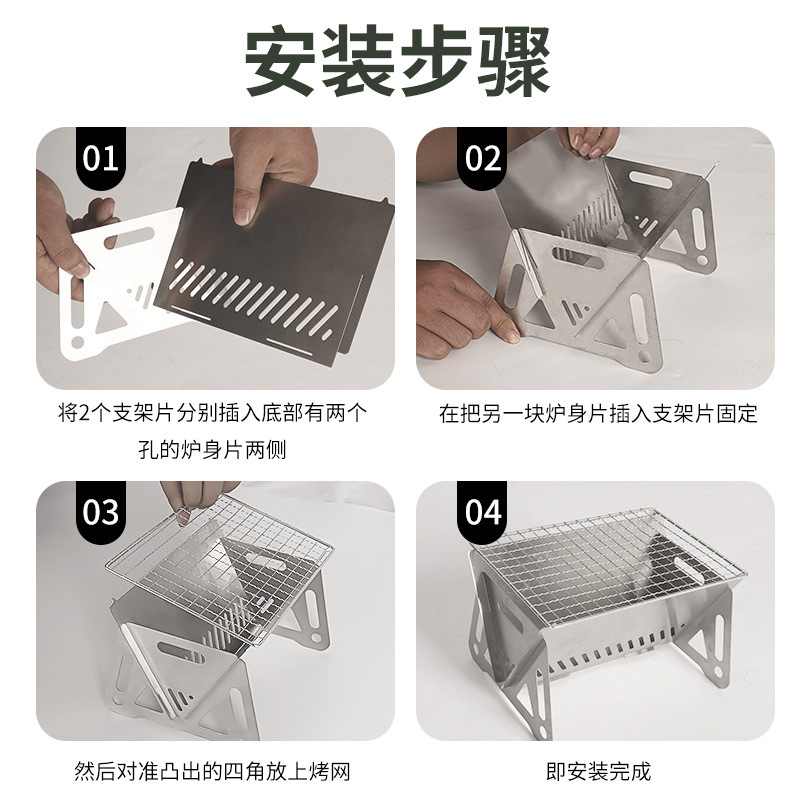 安装步骤

01

将2个支架片分别插入底部有两个孔的炉身片两侧

02

在把另一块炉身片插入支架片固定

03

然后对准凸出的四角放上烤网

04

即安装完成