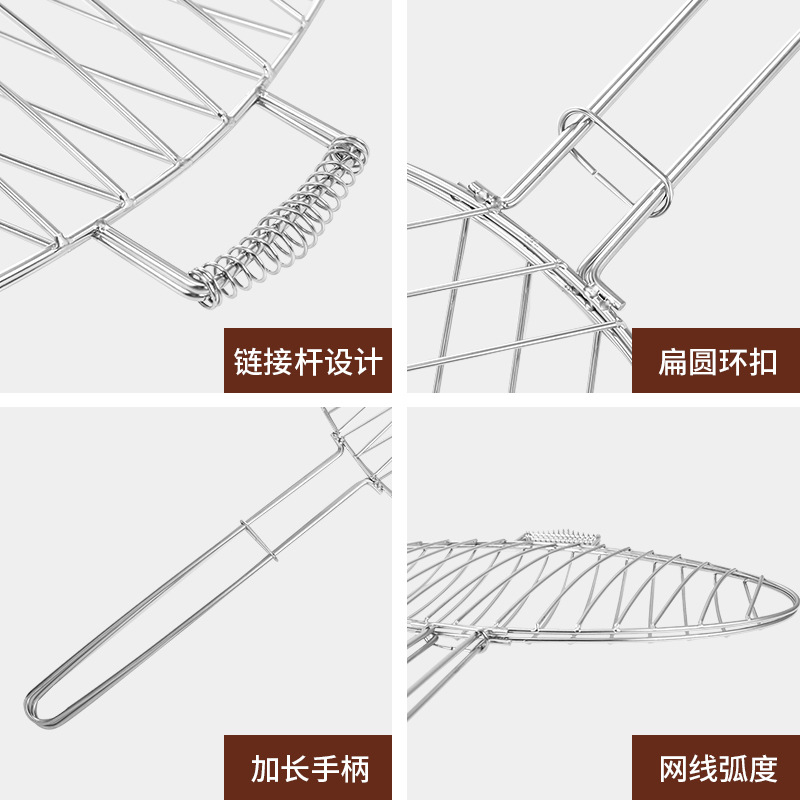 链接杆设计

扁圆环扣

加长手柄

网线弧度