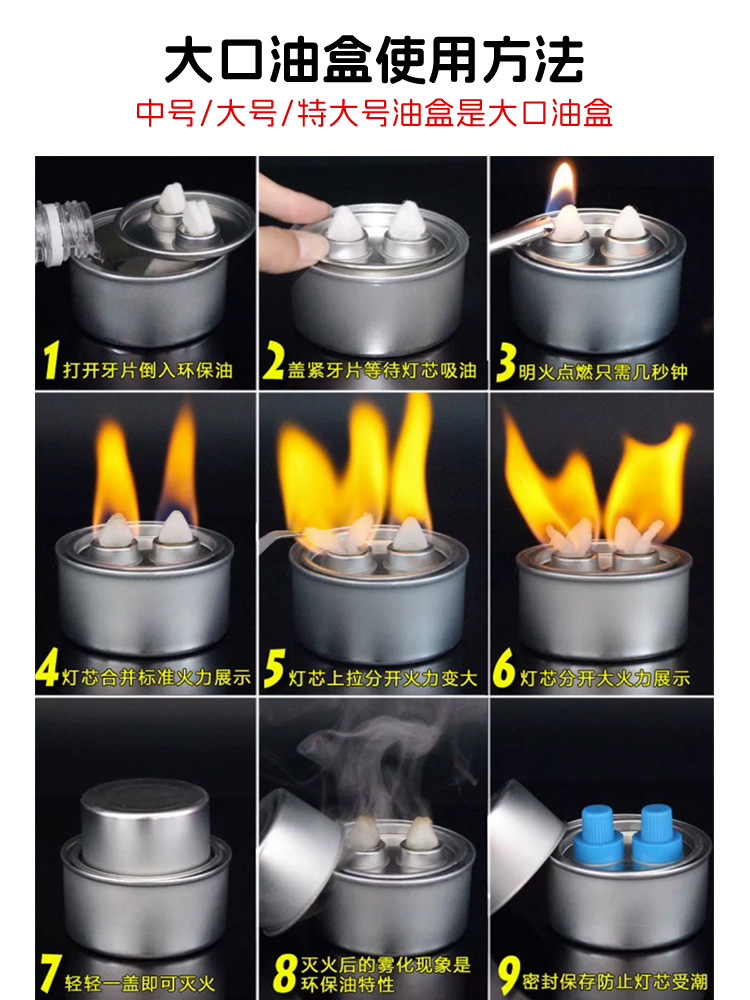 大口油盒使用方法
中号/大号/特大号油盒是大口油盒

1 打开牙片倒入环保油

2 盖紧牙片等待灯芯吸油

3 明火点燃只需几秒钟

4 灯芯合并标准火力展示

5 灯芯上拉分开火力变大

6 灯芯分开大火力展示

7 轻轻一盖即可灭火

8 灭火后的雾化现象是环保油特性

9 密封保存防止灯芯受潮