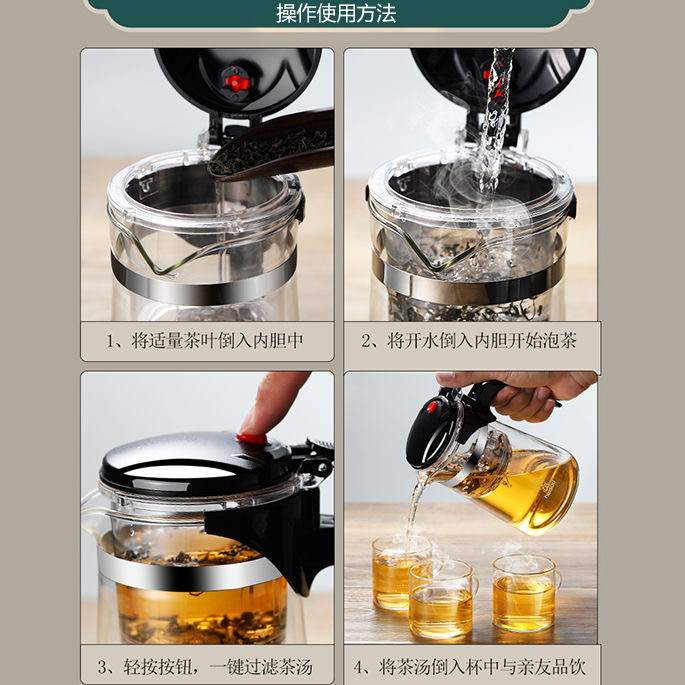 操作使用方法

1、将适量茶叶倒入内胆中

2、将开水倒入内胆开始泡茶

3、轻按按钮，一键过滤茶汤

4、将茶汤倒入杯中与亲友品饮