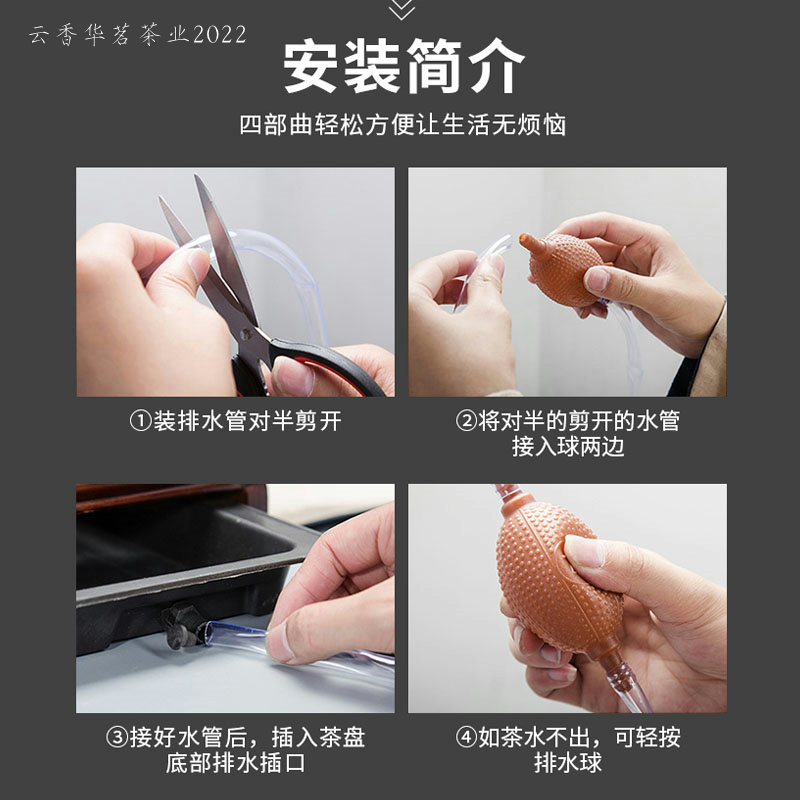 云香华茗茶业2022

安装简介

四部曲轻松方便让生活无烦恼

①装排水管对半剪开

②将对半的剪开的水管接入球两边

③接好水管后，插入茶盘底部排水插口

④如茶水不出，可轻按排水球