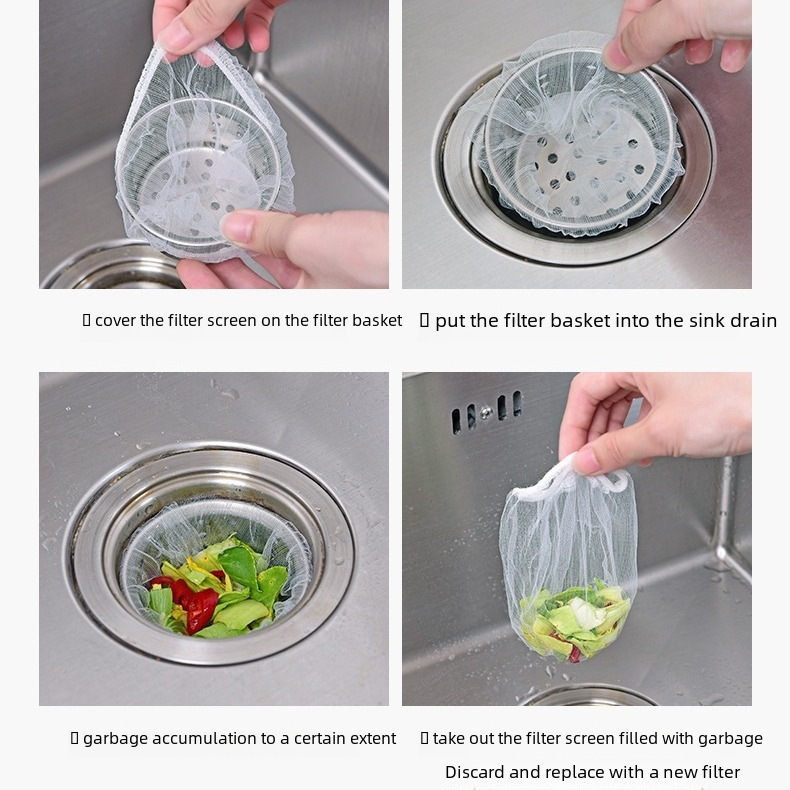 ▯ cover the filter screen on the filter basket

▯ put the filter basket into the sink drain

▯ garbage accumulation to a certain extent

▯ take out the filter screen filled with garbage
Discard and replace with a new filter