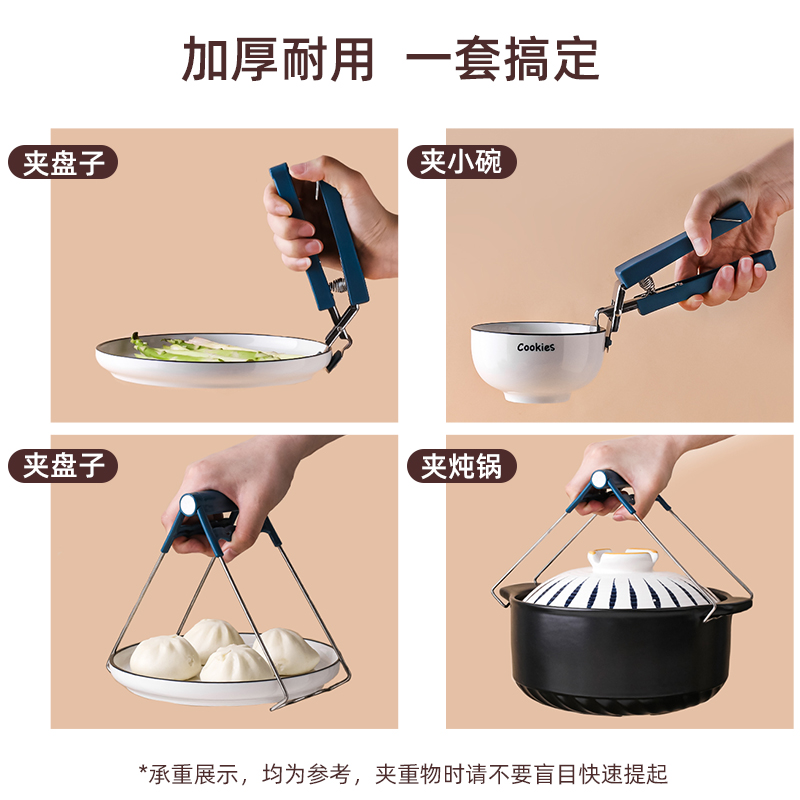 加厚耐用 一套搞定

夹盘子

夹小碗

Cookies

夹盘子

夹炖锅

*承重展示，均为参考，夹重物时请不要盲目快速提起