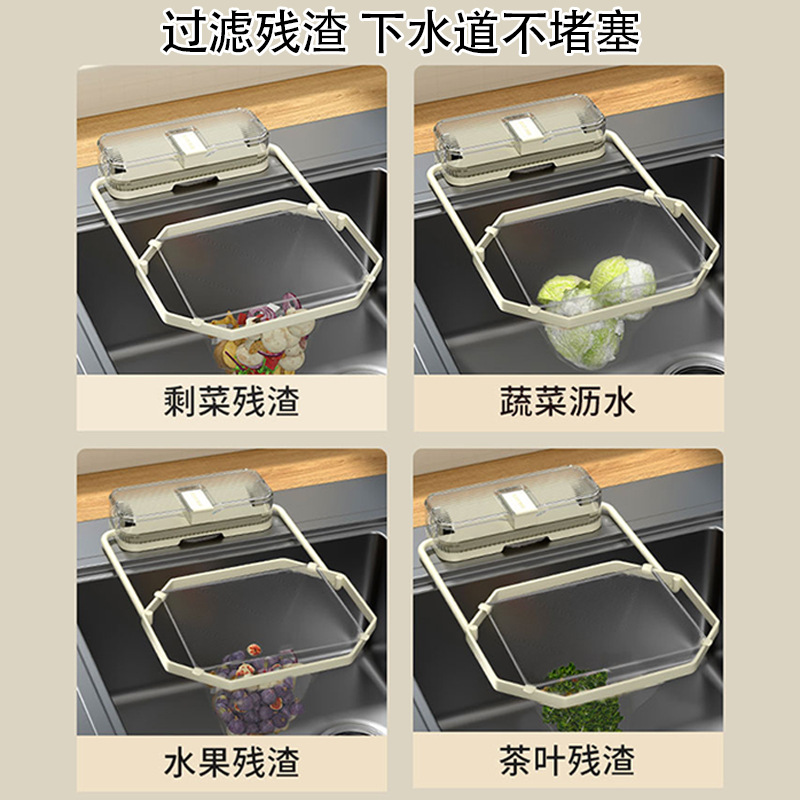 过滤残渣 下水道不堵塞

剩菜残渣

蔬菜沥水

水果残渣

茶叶残渣