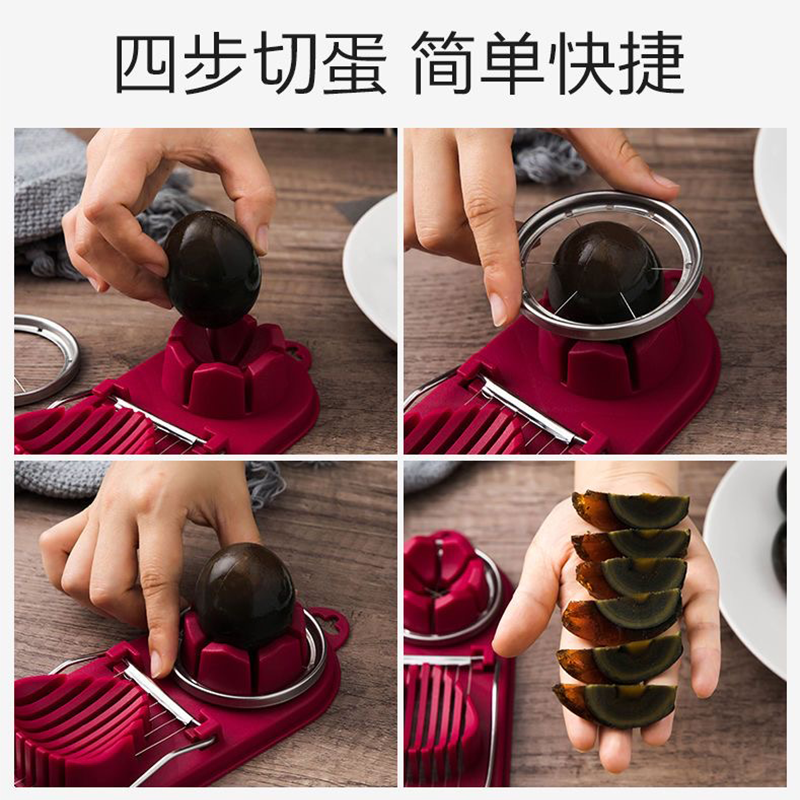 四步切蛋 简单快捷