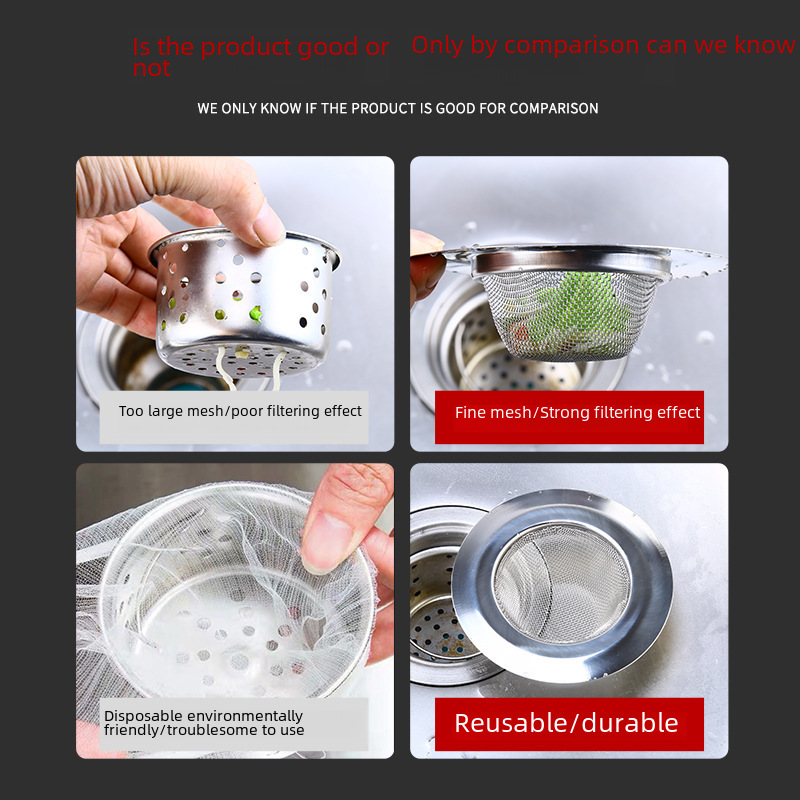 Is the product good or not

Only by comparison can we know

WE ONLY KNOW IF THE PRODUCT IS GOOD FOR COMPARISON

Too large mesh/poor filtering effect

Fine mesh/Strong filtering effect

Disposable environmentally friendly/troublesome to use

Reusable/durable