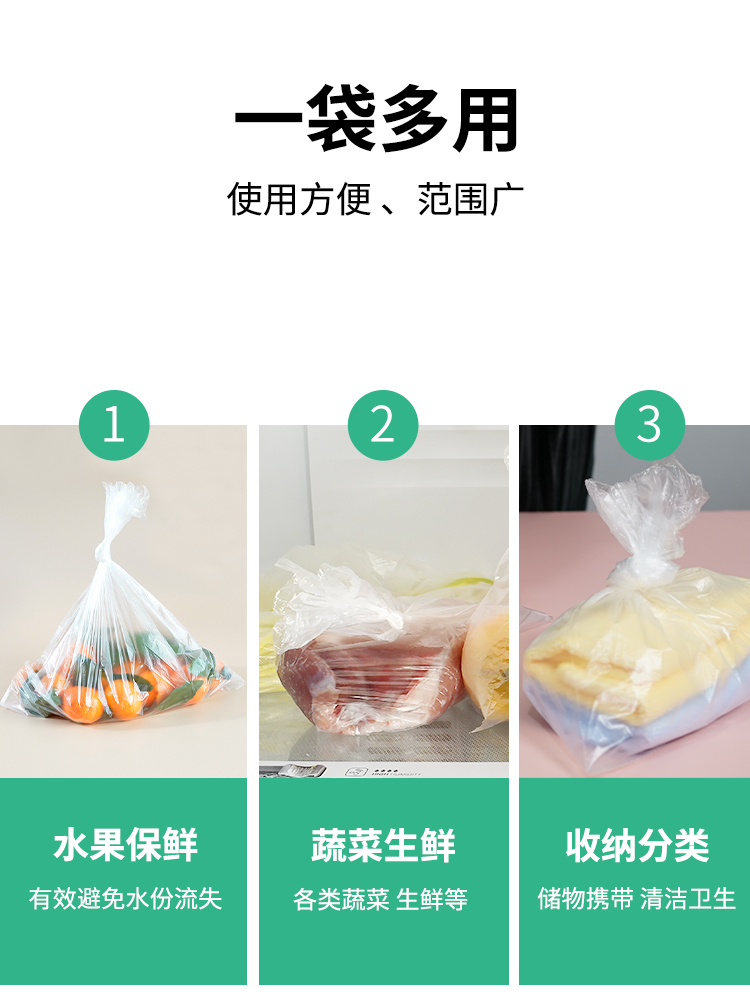 一袋多用

使用方便 、范围广

1

水果保鲜

有效避免水份流失

2

蔬菜生鲜

各类蔬菜 生鲜等

3

收纳分类

储物携带 清洁卫生