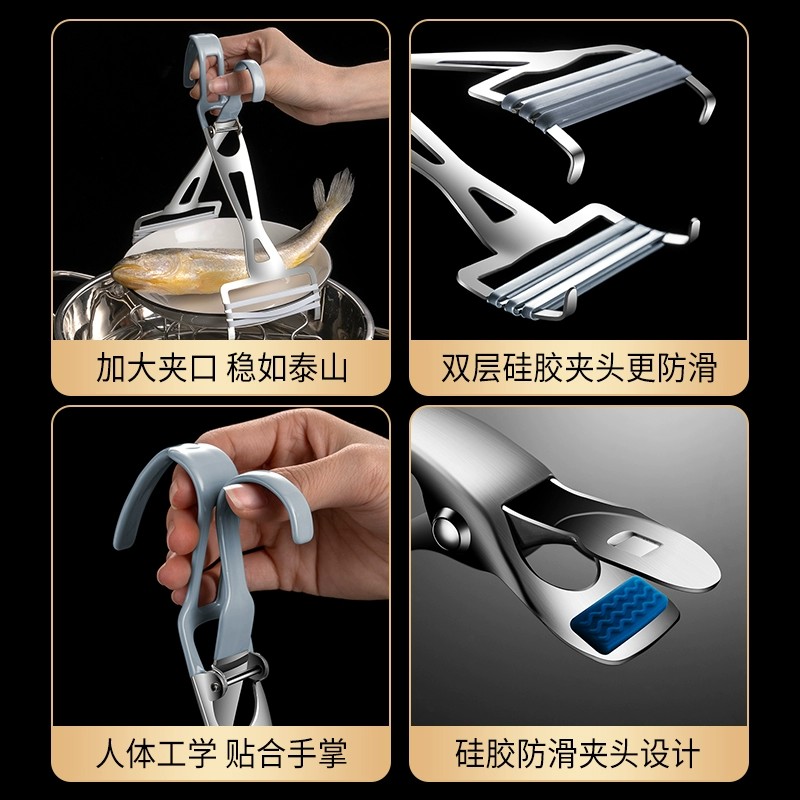 加大夹口 稳如泰山

双层硅胶夹头更防滑

人体工学 贴合手掌

硅胶防滑夹头设计