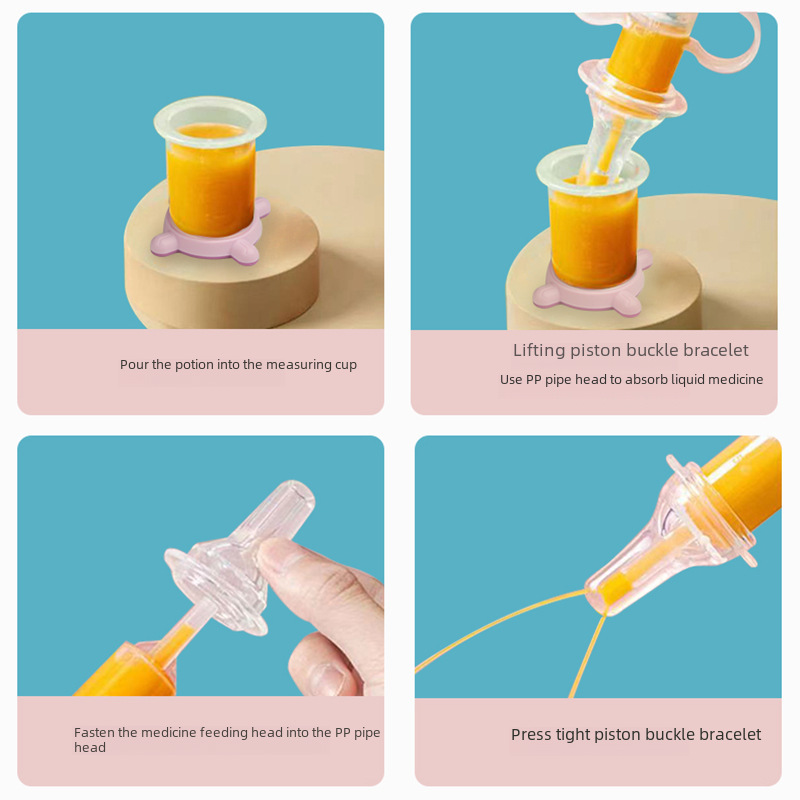 Pour the potion into the measuring cup

Lifting piston buckle bracelet

Use PP pipe head to absorb liquid medicine

Fasten the medicine feeding head into the PP pipe head

Press tight piston buckle bracelet