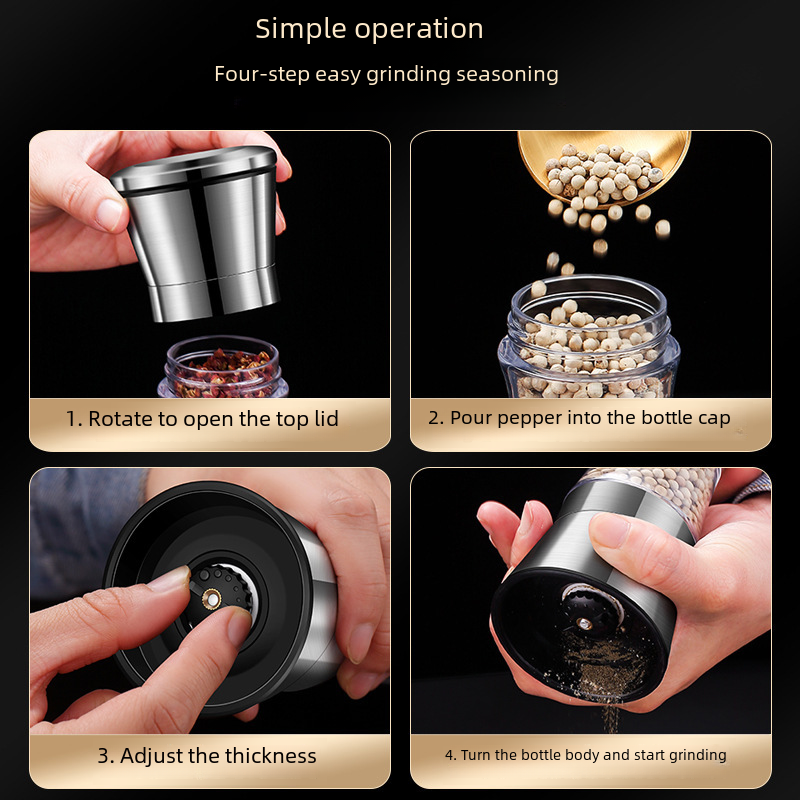 Simple operation

Four-step easy grinding seasoning

1. Rotate to open the top lid

2. Pour pepper into the bottle cap

3. Adjust the thickness

4. Turn the bottle body and start grinding