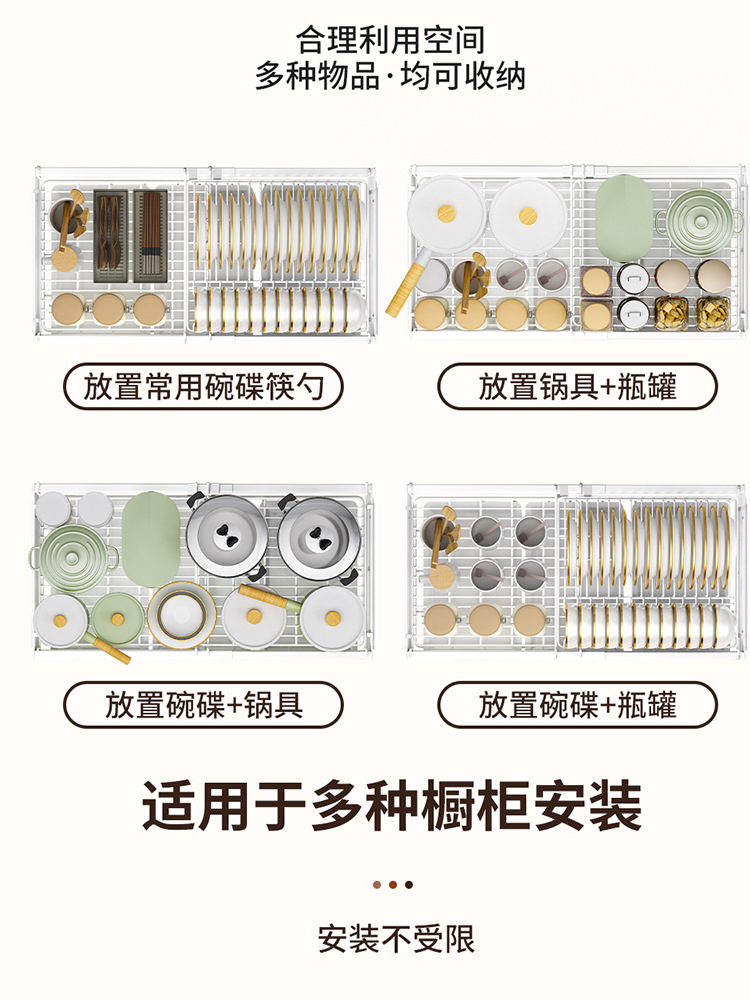 合理利用空间
多种物品·均可收纳

放置常用碗碟筷勺

放置锅具+瓶罐

放置碗碟+锅具

放置碗碟+瓶罐

适用于多种橱柜安装

安装不受限