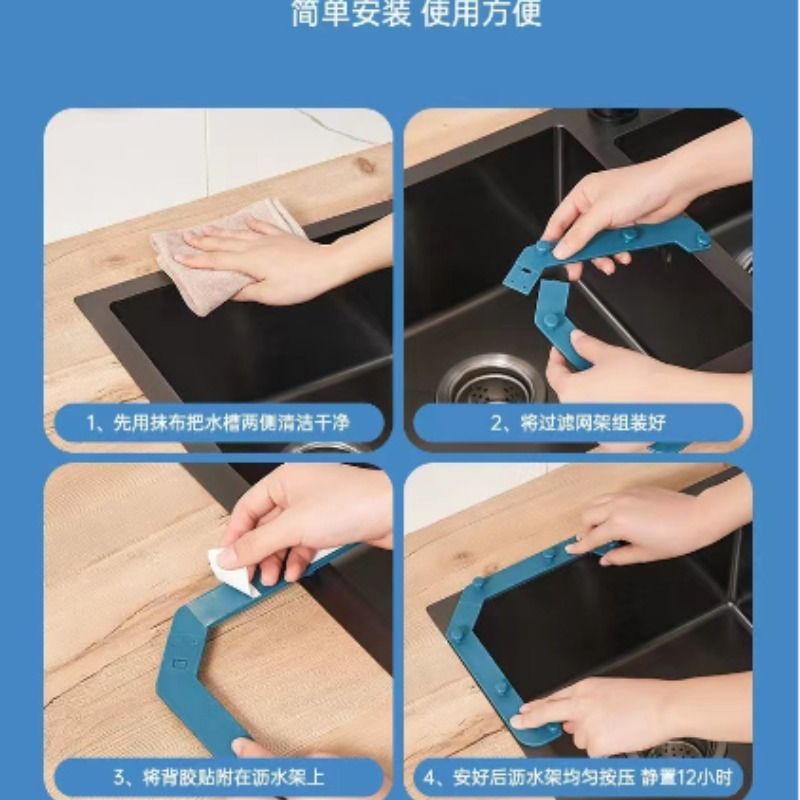 简单安装 使用方便

1、先用抹布把水槽两侧清洁干净

2、将过滤网架组装好

3、将背胶贴附在沥水架上

4、安好后沥水架均匀按压 静置12小时