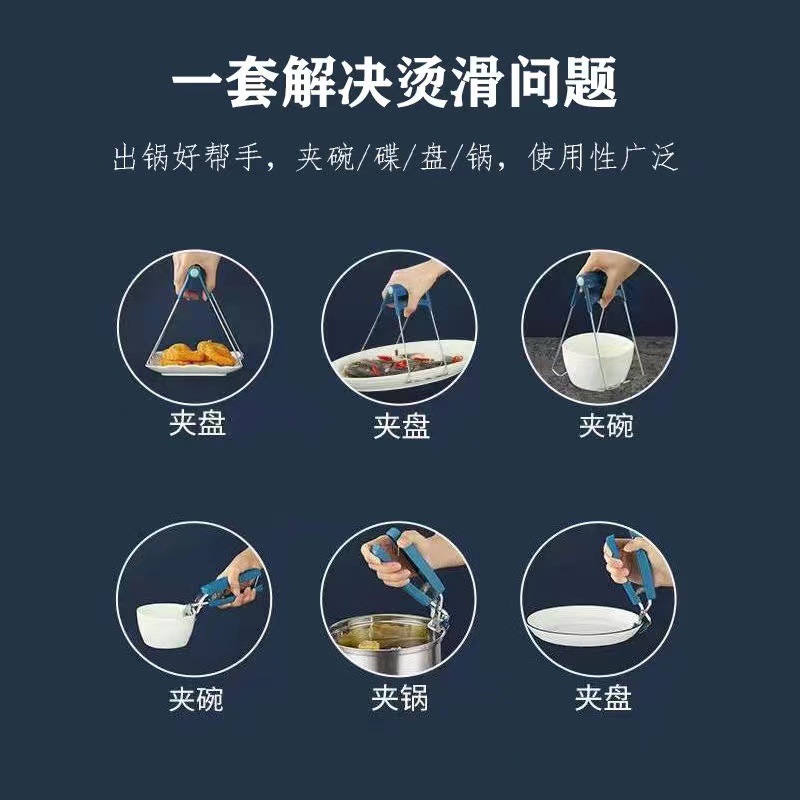 一套解决烫滑问题

出锅好帮手，夹碗/碟/盘/锅，使用性广泛

夹盘

夹盘

夹碗

夹碗

夹锅

夹盘