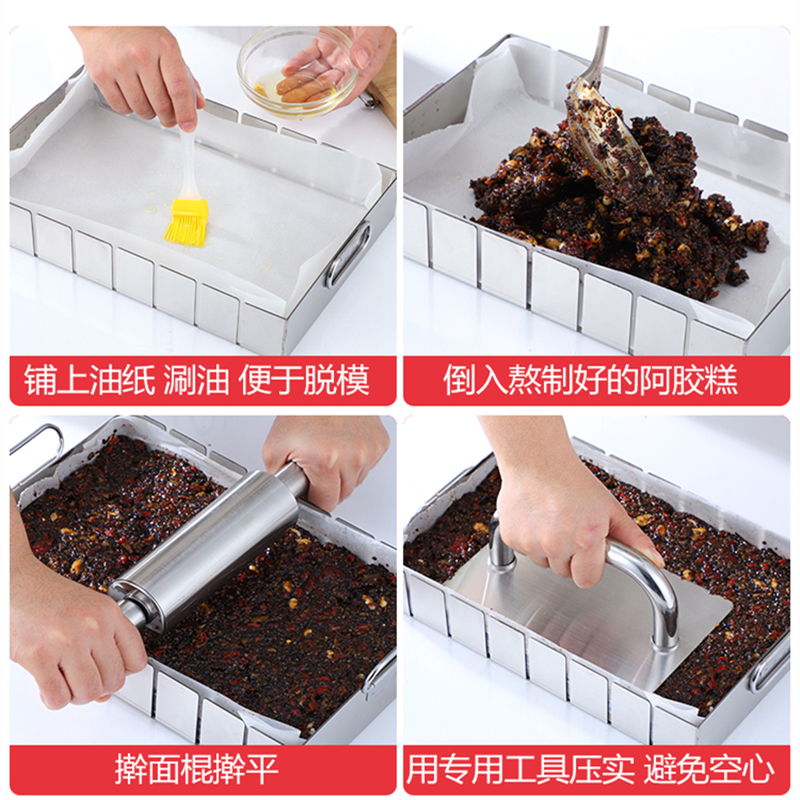 铺上油纸 涮油 便于脱模

倒入熬制好的阿胶糕

擀面棍擀平

用专用工具压实 避免空心