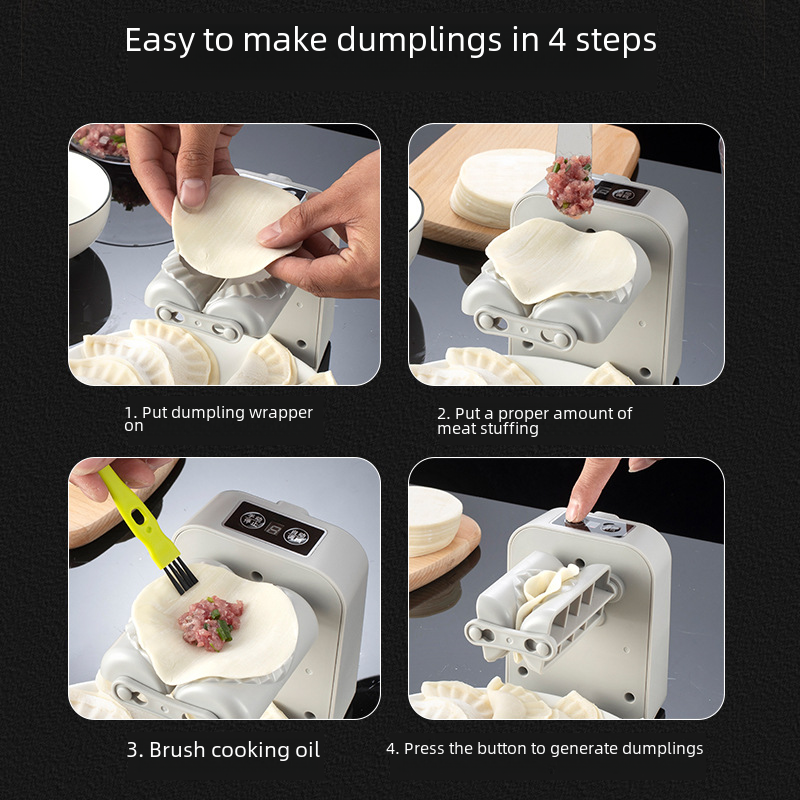 Easy to make dumplings in 4 steps

1. Put dumpling wrapper on

2. Put a proper amount of meat stuffing

3. Brush cooking oil

4. Press the button to generate dumplings