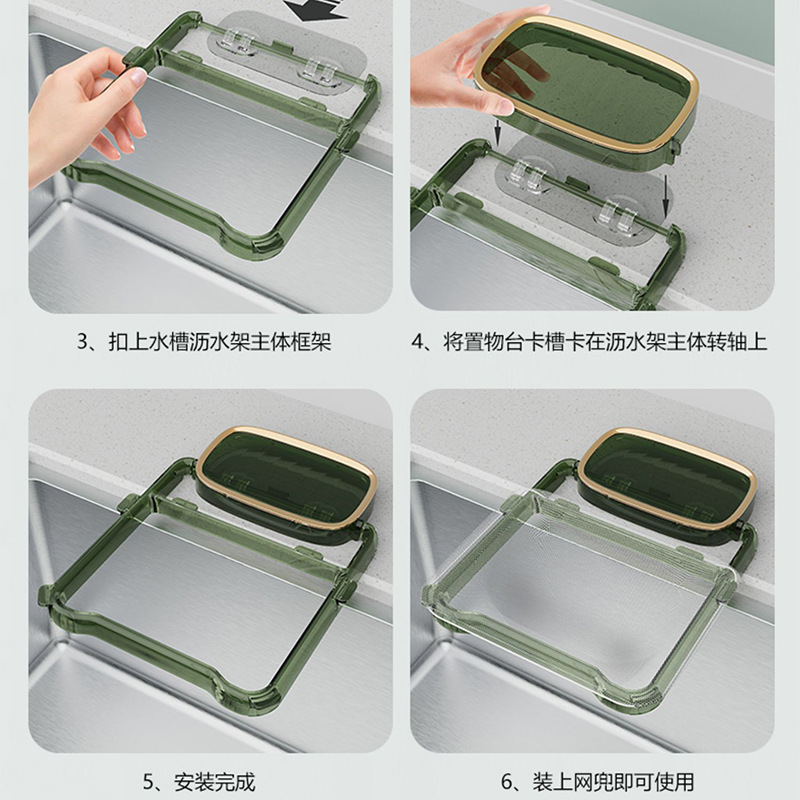 3、扣上水槽沥水架主体框架

4、将置物台卡槽卡在沥水架主体转轴上

5、安装完成

6、装上网兜即可使用