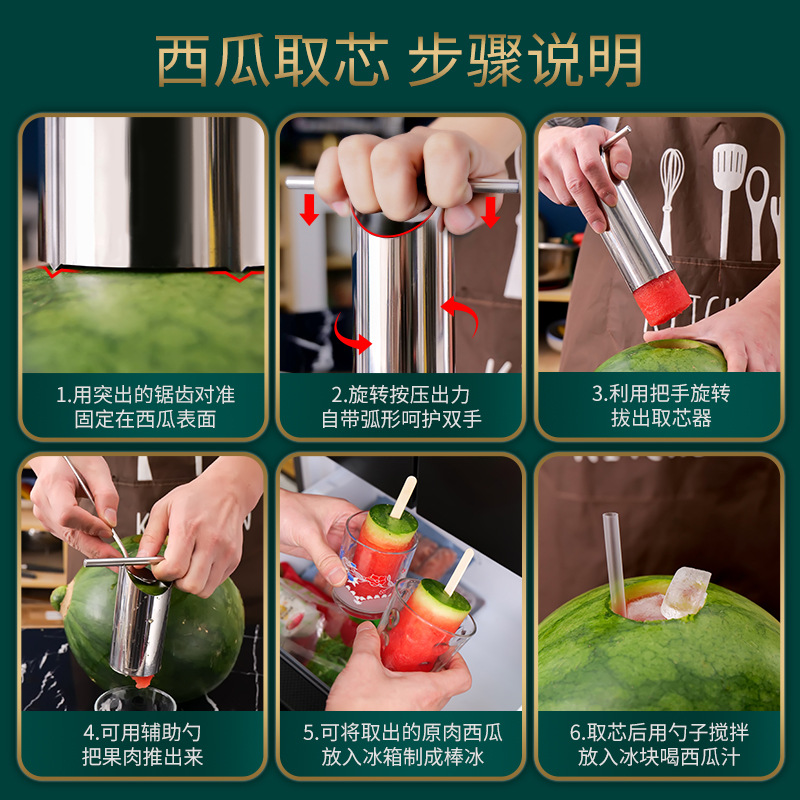 西瓜取芯 步骤说明

1.用突出的锯齿对准
固定在西瓜表面

2.旋转按压出力
自带弧形呵护双手

3.利用把手旋转
拔出取芯器

4.可用辅助勺
把果肉推出来

5.可将取出的原肉西瓜
放入冰箱制成棒冰

6.取芯后用勺子搅拌
放入冰块喝西瓜汁