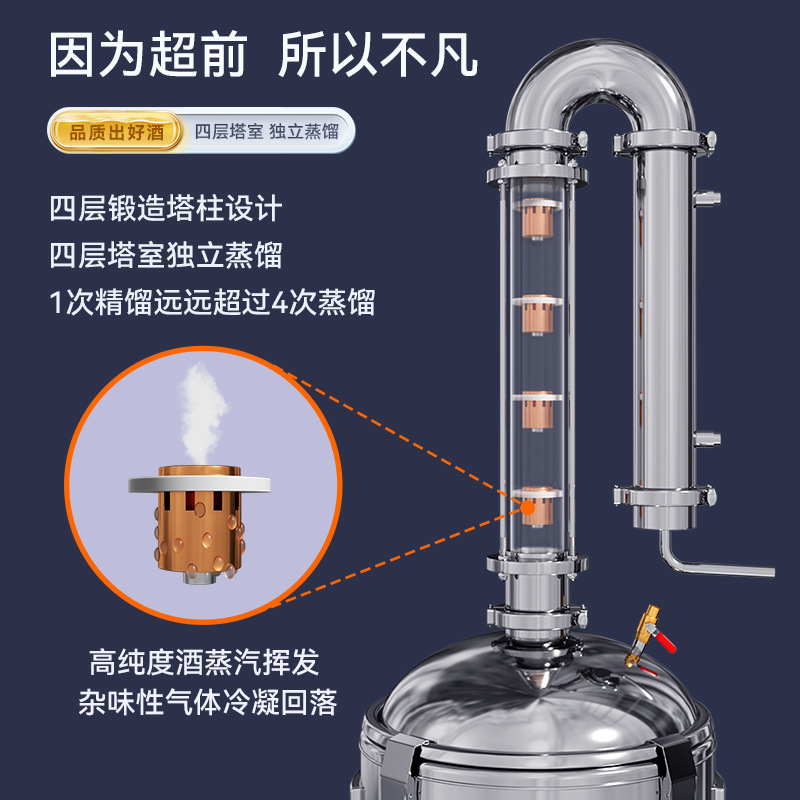 因为超前 所以不凡

品质出好酒 四层塔室 独立蒸馏

四层锻造塔柱设计
四层塔室独立蒸馏
1次精馏远远超过4次蒸馏

高纯度酒蒸汽挥发
杂味性气体冷凝回落