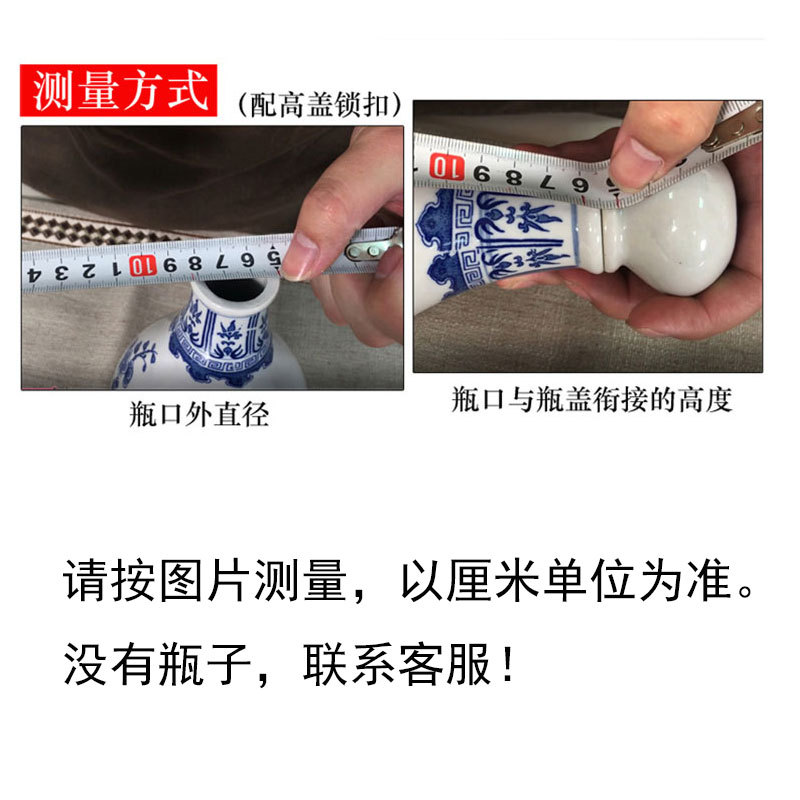 测量方式 (配高盖锁扣)

4 3 2 1 10 9 8 7 6 5

10 9 8 7 6

瓶口外直径

瓶口与瓶盖衔接的高度

请按图片测量，以厘米单位为准。

没有瓶子，联系客服！