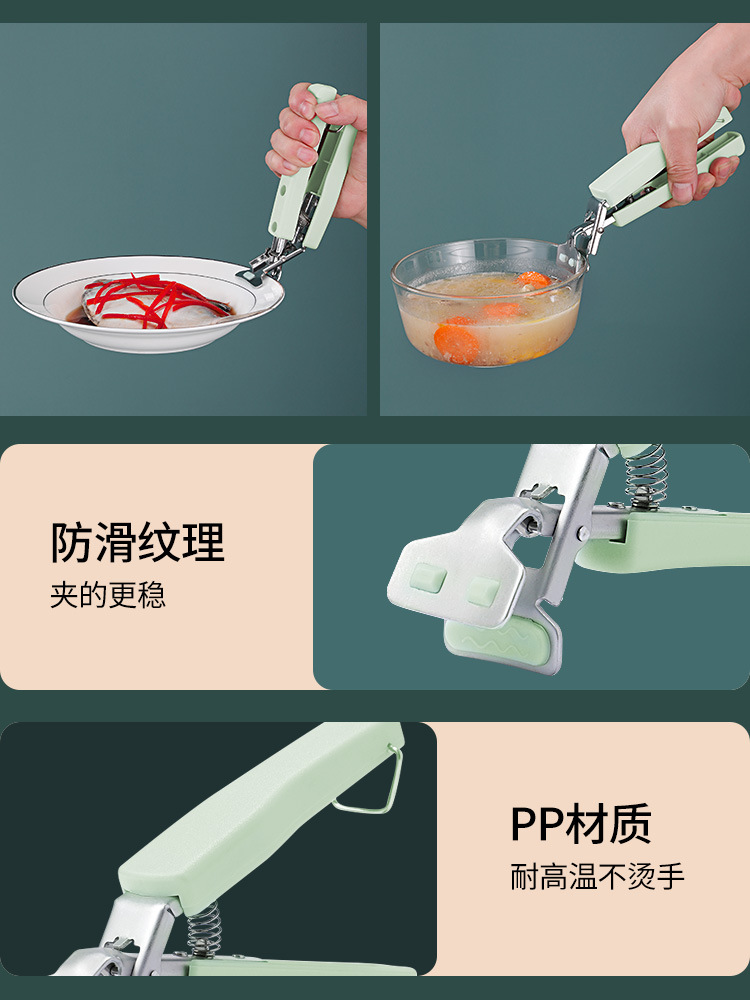 防滑纹理
夹的更稳

PP材质
耐高温不烫手