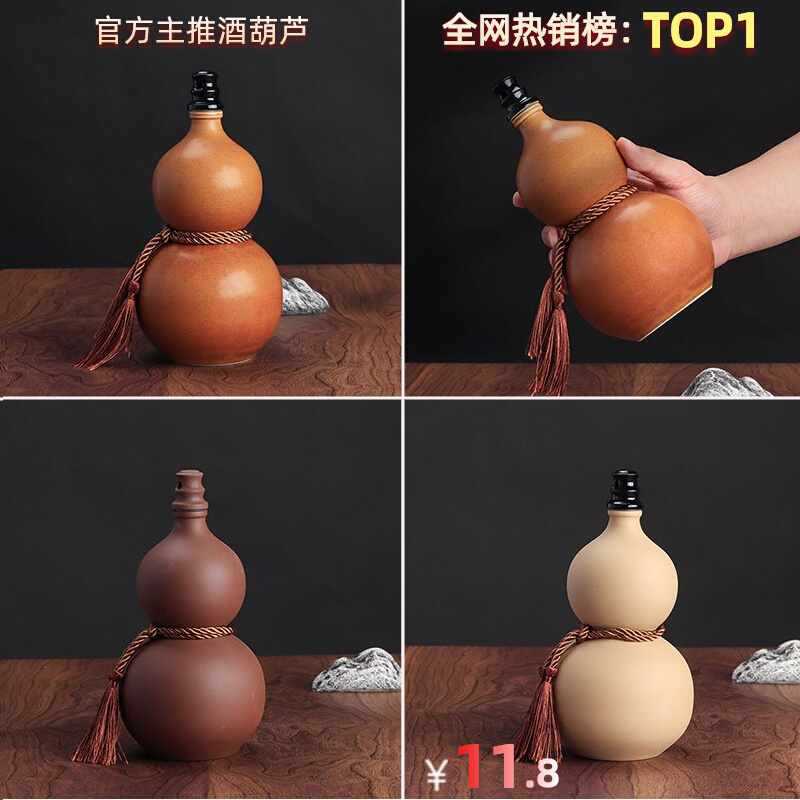 官方主推酒葫芦

全网热销榜：TOP1

¥11.8