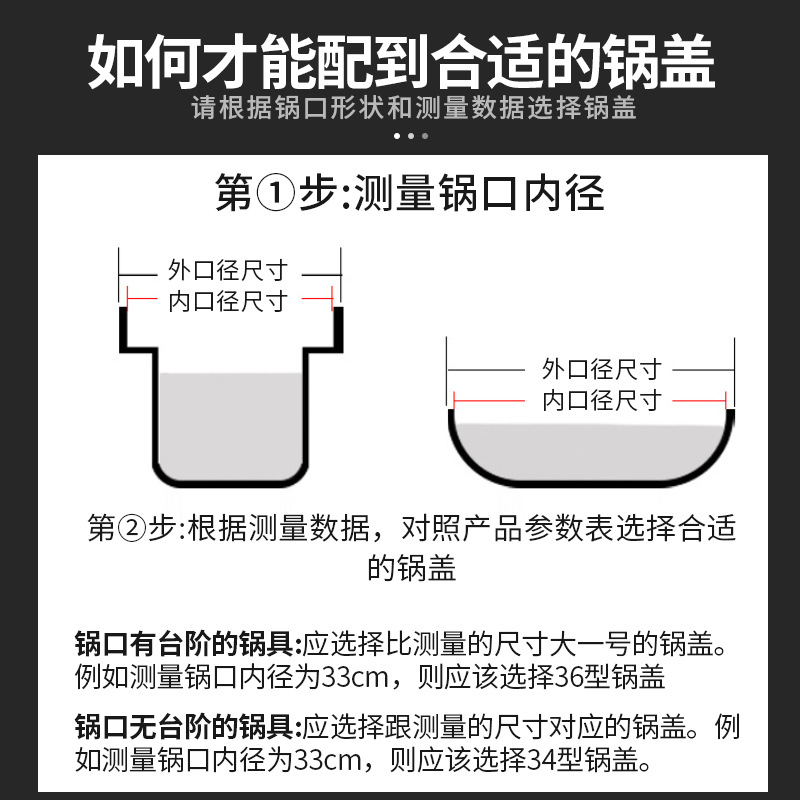 如何才能配到合适的锅盖
请根据锅口形状和测量数据选择锅盖

第①步:测量锅口内径

外口径尺寸
内口径尺寸

外口径尺寸
内口径尺寸

第②步:根据测量数据，对照产品参数表选择合适的锅盖

锅口有台阶的锅具:应选择比测量的尺寸大一号的锅盖。例如测量锅口内径为33cm，则应该选择36型锅盖

锅口无台阶的锅具:应选择跟测量的尺寸对应的锅盖。例如测量锅口内径为33cm，则应该选择34型锅盖。