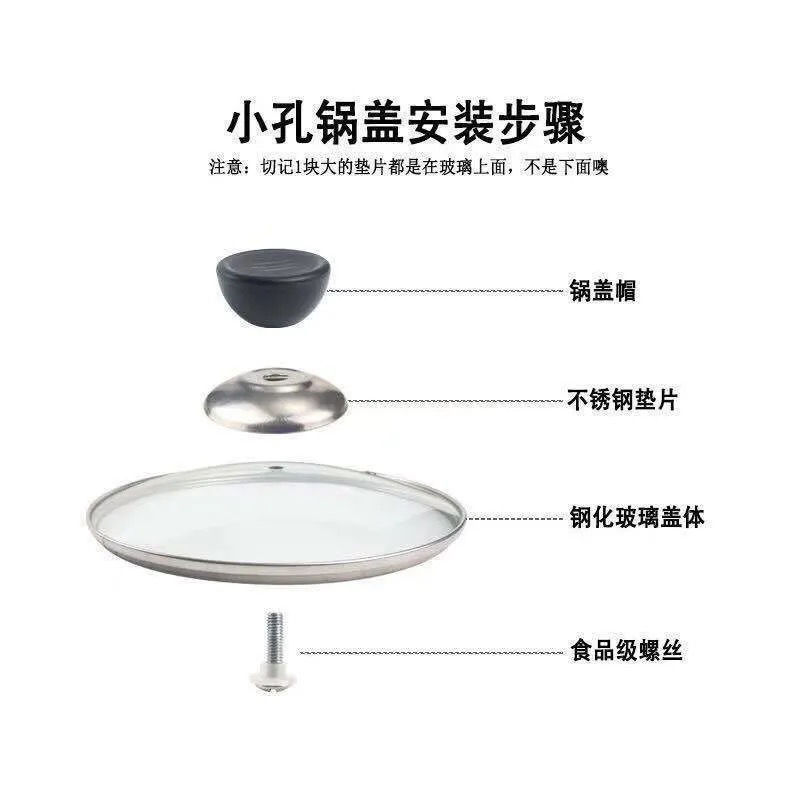 小孔锅盖安装步骤

注意：切记1块大的垫片都是在玻璃上面，不是下面噢

锅盖帽

不锈钢垫片

钢化玻璃盖体

食品级螺丝