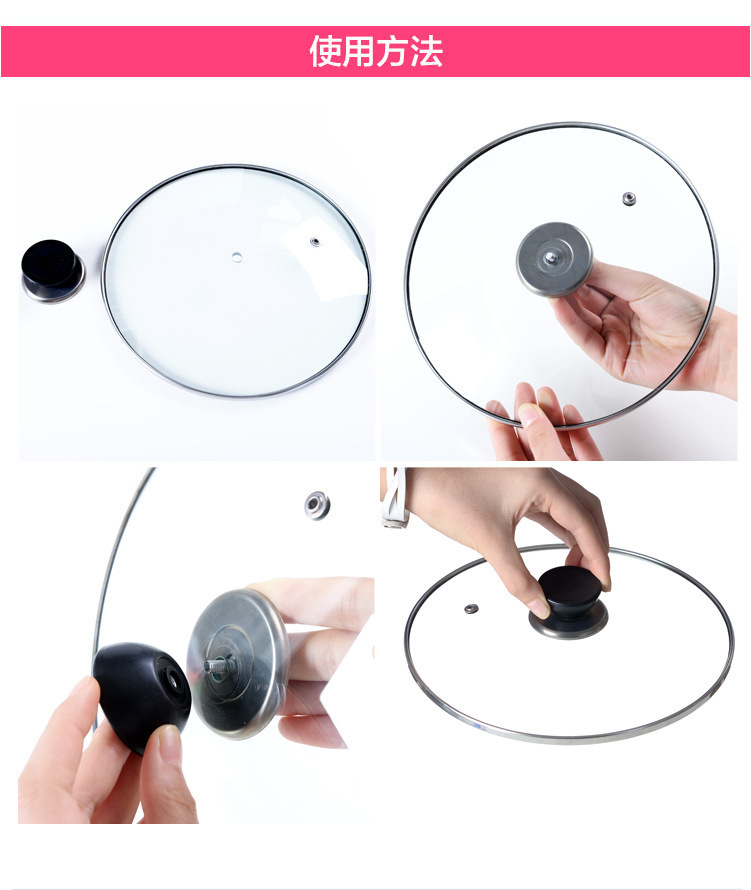 使用方法