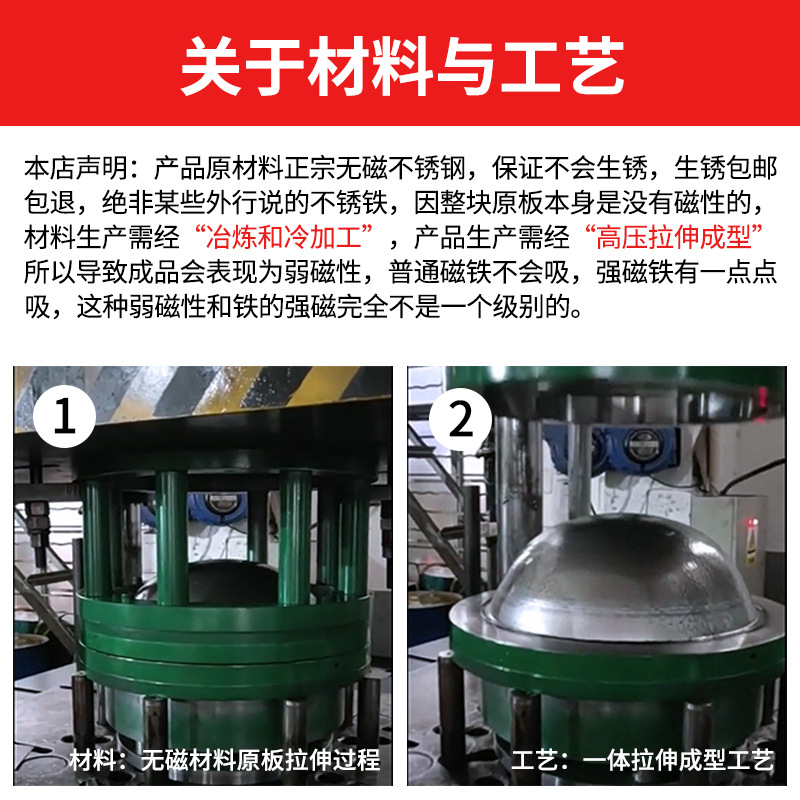 关于材料与工艺

本店声明：产品原材料正宗无磁不锈钢，保证不会生锈，生锈包邮包退，绝非某些外行说的不锈铁，因整块原板本身是没有磁性的，材料生产需经“冶炼和冷加工”，产品生产需经“高压拉伸成型”所以导致成品会表现为弱磁性，普通磁铁不会吸，强磁铁有一点点吸，这种弱磁性和铁的强磁完全不是一个级别的。

1

材料：无磁材料原板拉伸过程

2

工艺：一体拉伸成型工艺