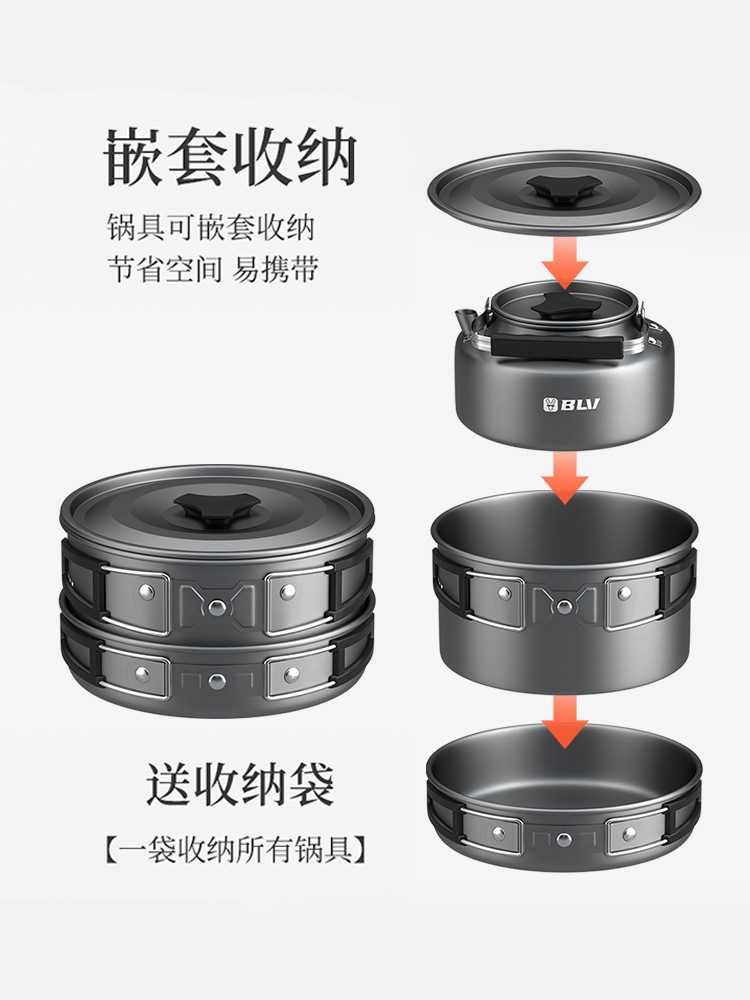 嵌套收纳

锅具可嵌套收纳
节省空间 易携带

BLV

送收纳袋

【一袋收纳所有锅具】