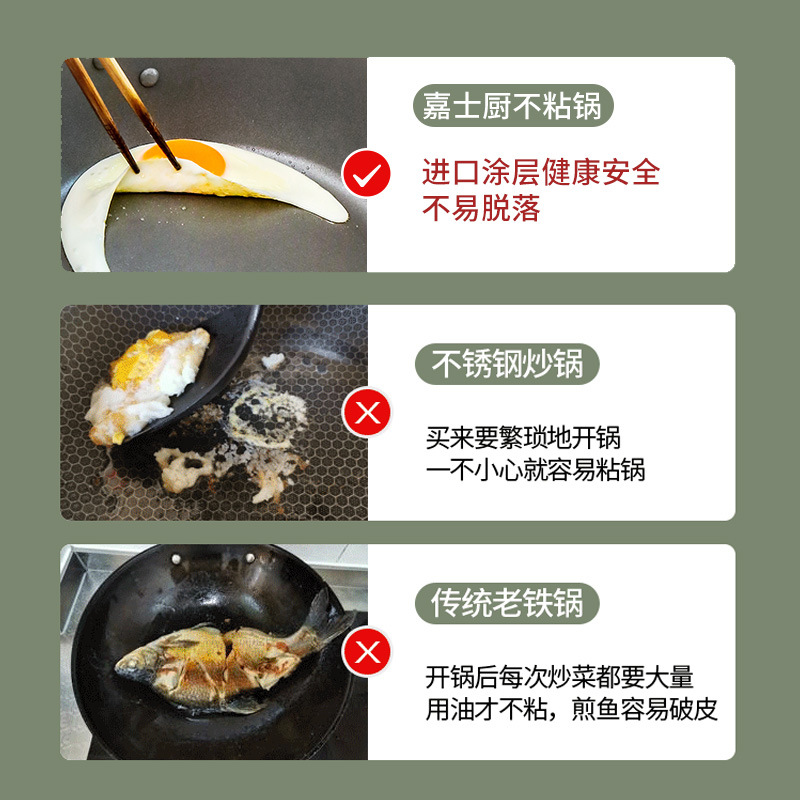 嘉士厨不粘锅

进口涂层健康安全
不易脱落

不锈钢炒锅

买来要繁琐地开锅
一不小心就容易粘锅

传统老铁锅

开锅后每次炒菜都要大量
用油才不粘，煎鱼容易破皮