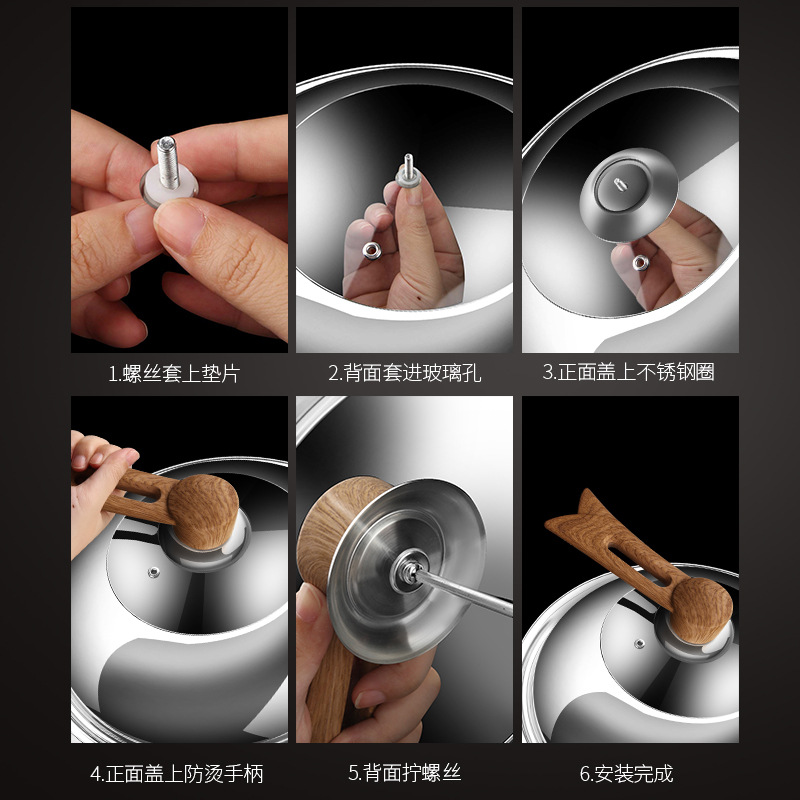 1.螺丝套上垫片

2.背面套进玻璃孔

3.正面盖上不锈钢圈

4.正面盖上防烫手柄

5.背面拧螺丝

6.安装完成