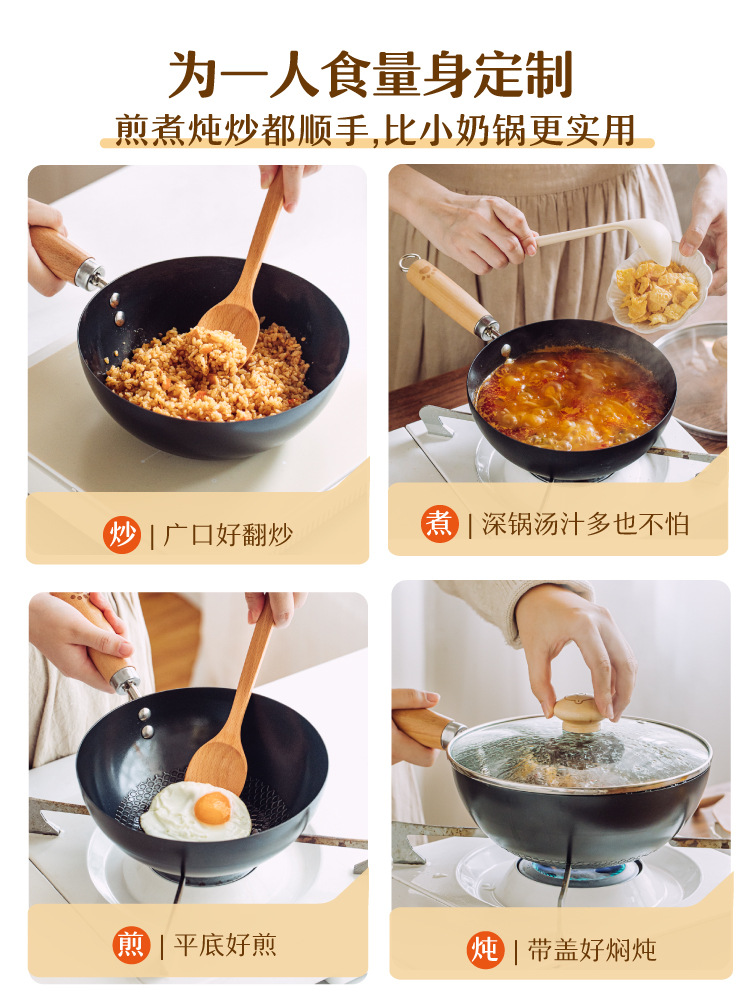 为一人食量身定制

煎煮炖炒都顺手,比小奶锅更实用

炒 | 广口好翻炒

煮 | 深锅汤汁多也不怕

煎 | 平底好煎

炖 | 带盖好焖炖