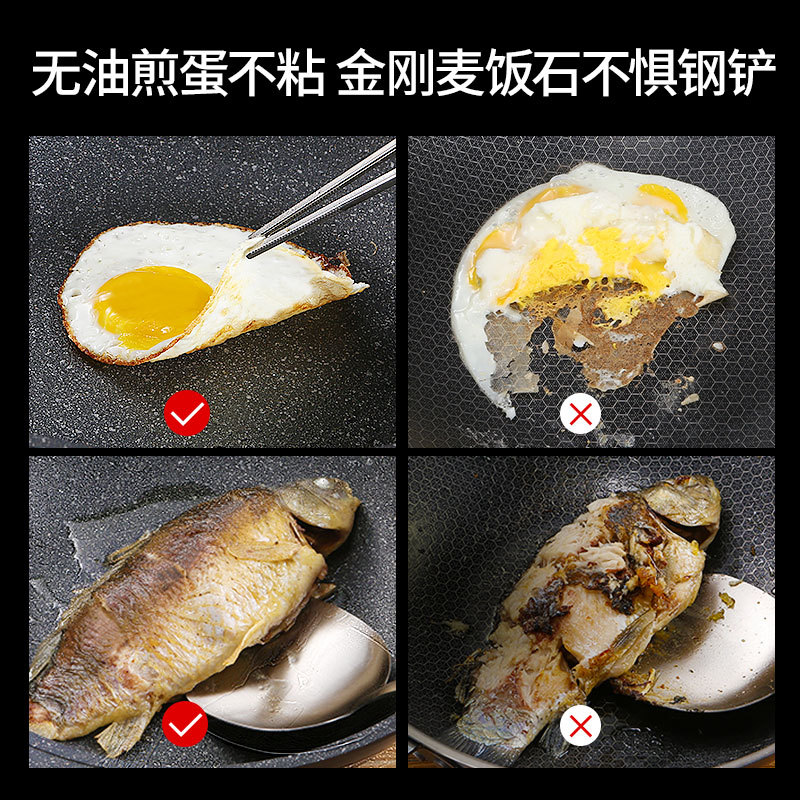 无油煎蛋不粘 金刚麦饭石不惧钢铲