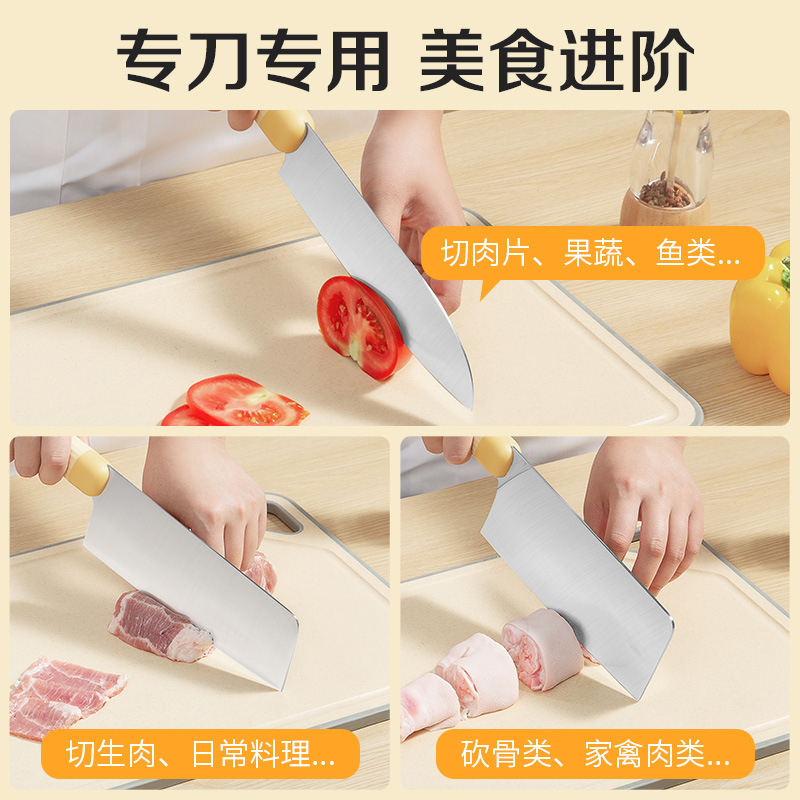 专刀专用 美食进阶

切肉片、果蔬、鱼类...

切生肉、日常料理...

砍骨类、家禽肉类...