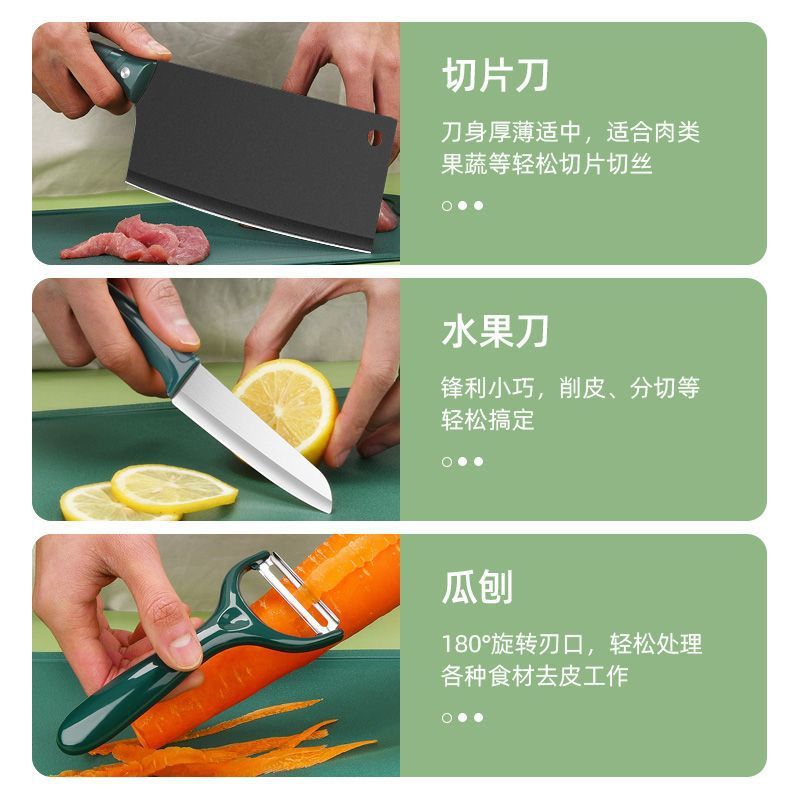 切片刀

刀身厚薄适中，适合肉类果蔬等轻松切片切丝

水果刀

锋利小巧，削皮、分切等轻松搞定

瓜刨

180°旋转刃口，轻松处理各种食材去皮工作