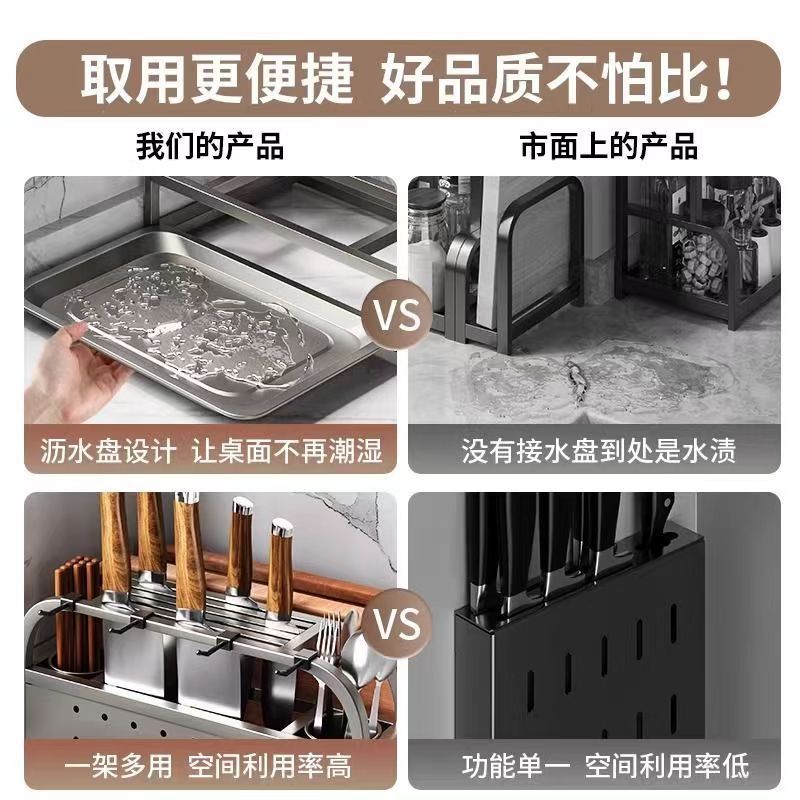 取用更便捷 好品质不怕比!

我们的产品

市面上的产品

VS

沥水盘设计 让桌面不再潮湿

没有接水盘到处是水渍

VS

一架多用 空间利用率高

功能单一 空间利用率低