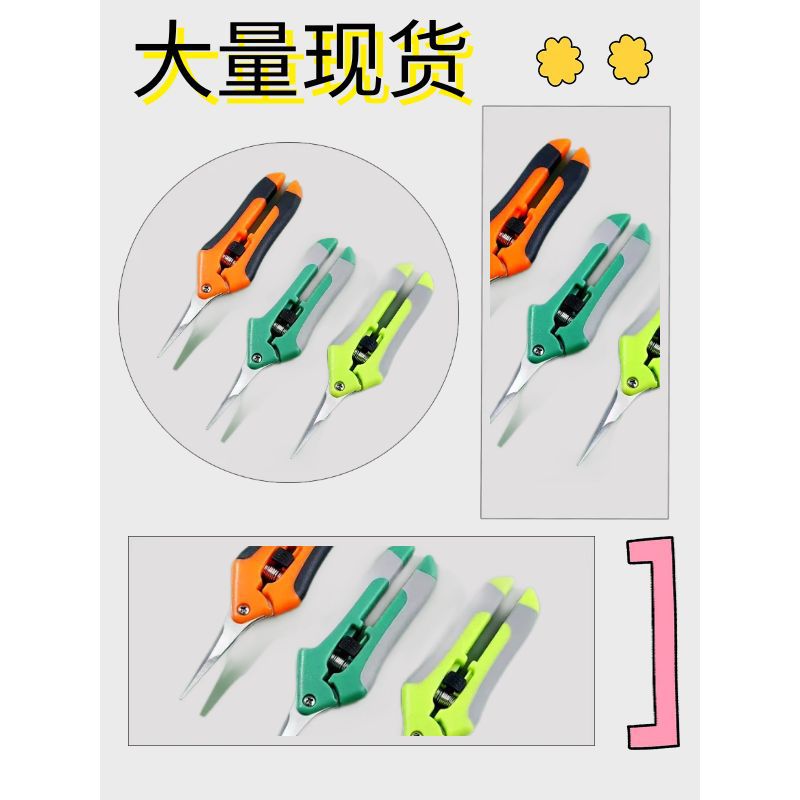 大量现货