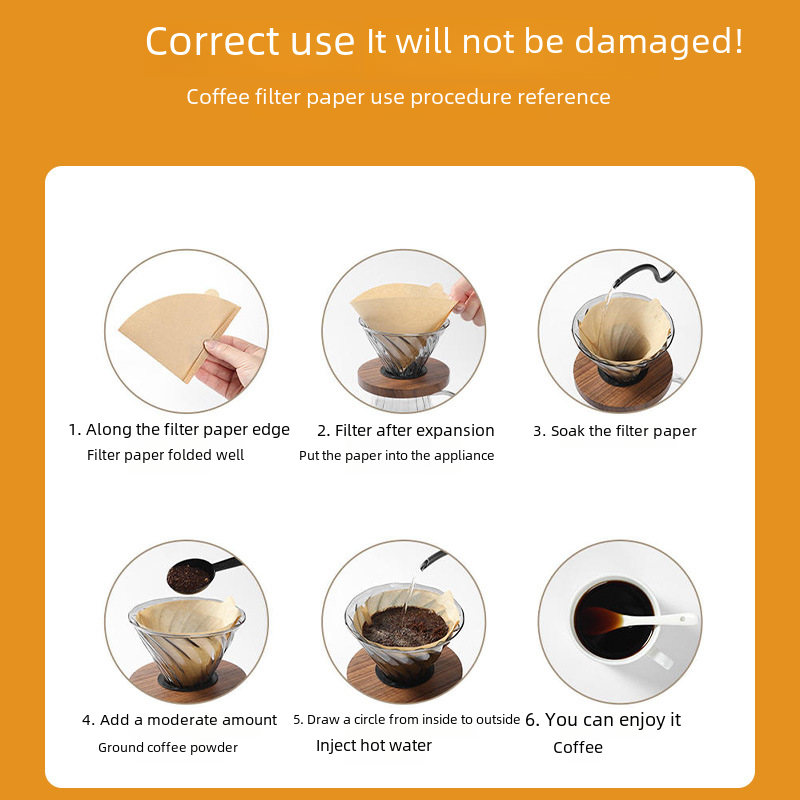 Correct use It will not be damaged!

Coffee filter paper use procedure reference

1. Along the filter paper edge
Filter paper folded well

2. Filter after expansion
Put the paper into the appliance

3. Soak the filter paper

4. Add a moderate amount
Ground coffee powder

5. Draw a circle from inside to outside
Inject hot water

6. You can enjoy it
Coffee