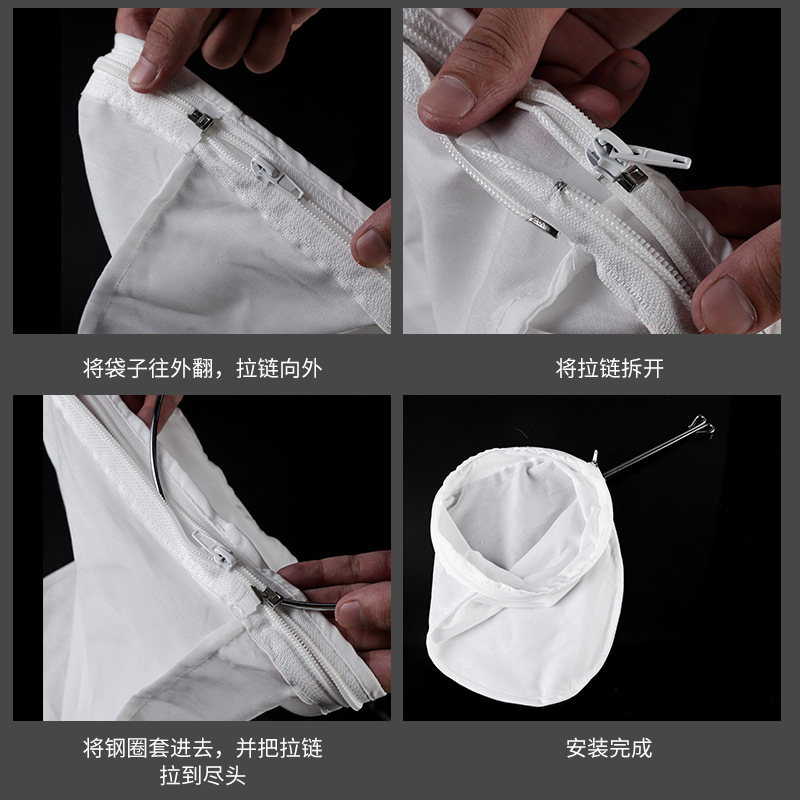 将袋子往外翻，拉链向外

将拉链拆开

将钢圈套进去，并把拉链拉到尽头

安装完成