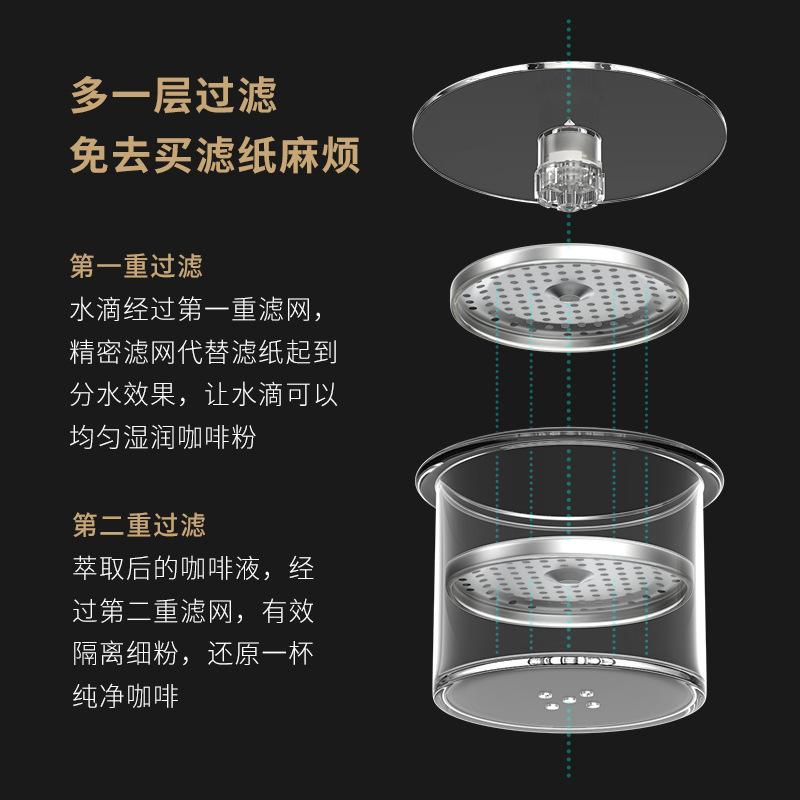 多一层过滤
免去买滤纸麻烦

第一重过滤
水滴经过第一重滤网，精密滤网代替滤纸起到分水效果，让水滴可以均匀湿润咖啡粉

第二重过滤
萃取后的咖啡液，经过第二重滤网，有效隔离细粉，还原一杯纯净咖啡