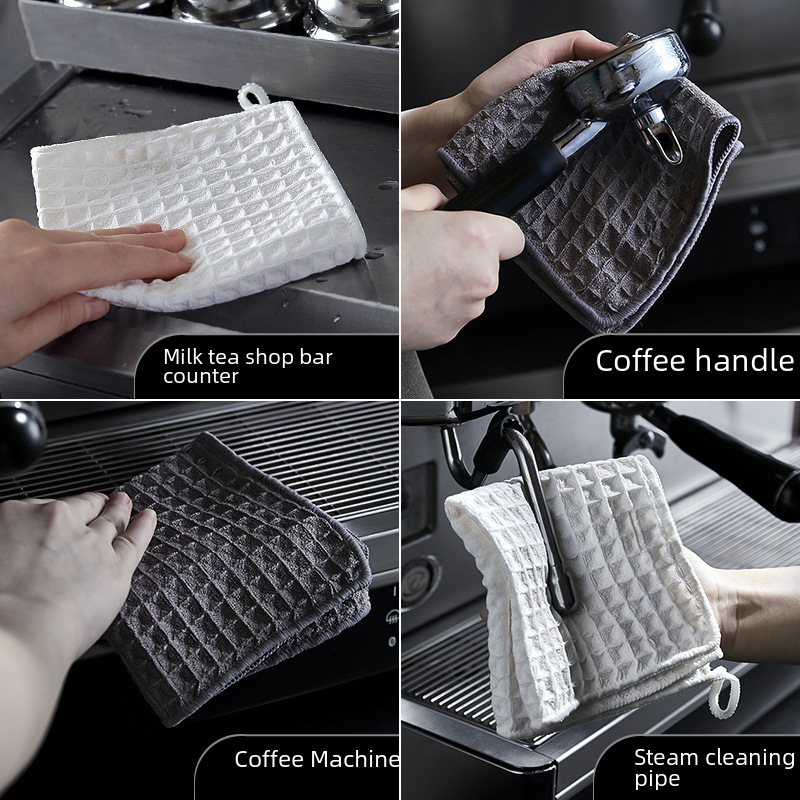 Milk tea shop bar counter

Coffee handle

Coffee Machine

Steam cleaning pipe