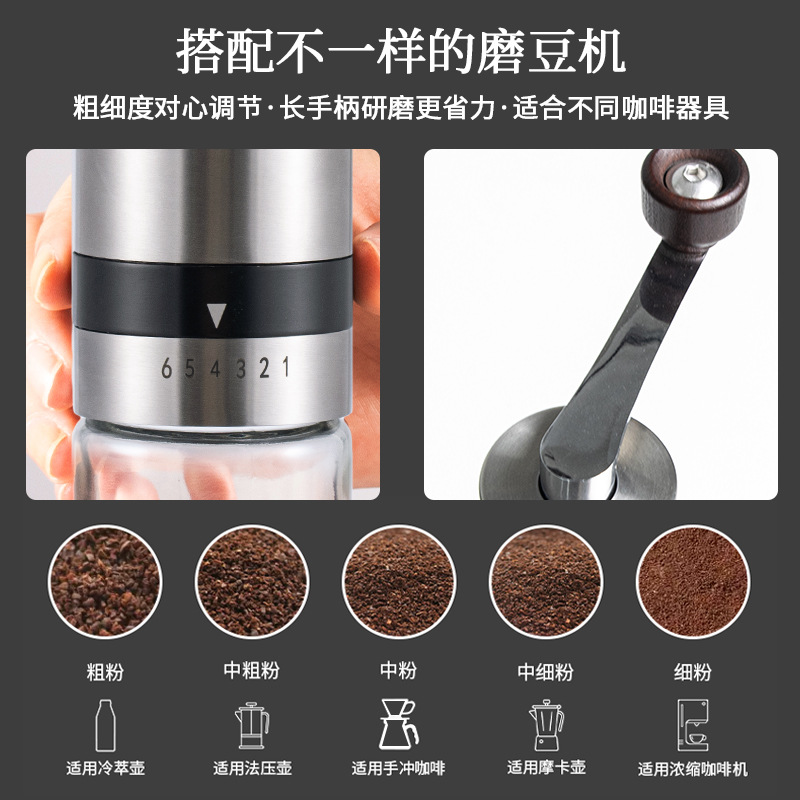 搭配不一样的磨豆机

粗细度对心调节·长手柄研磨更省力·适合不同咖啡器具

6 5 4 3 2 1

粗粉

中粗粉

中粉

中细粉

细粉

适用冷萃壶

适用法压壶

适用手冲咖啡

适用摩卡壶

适用浓缩咖啡机