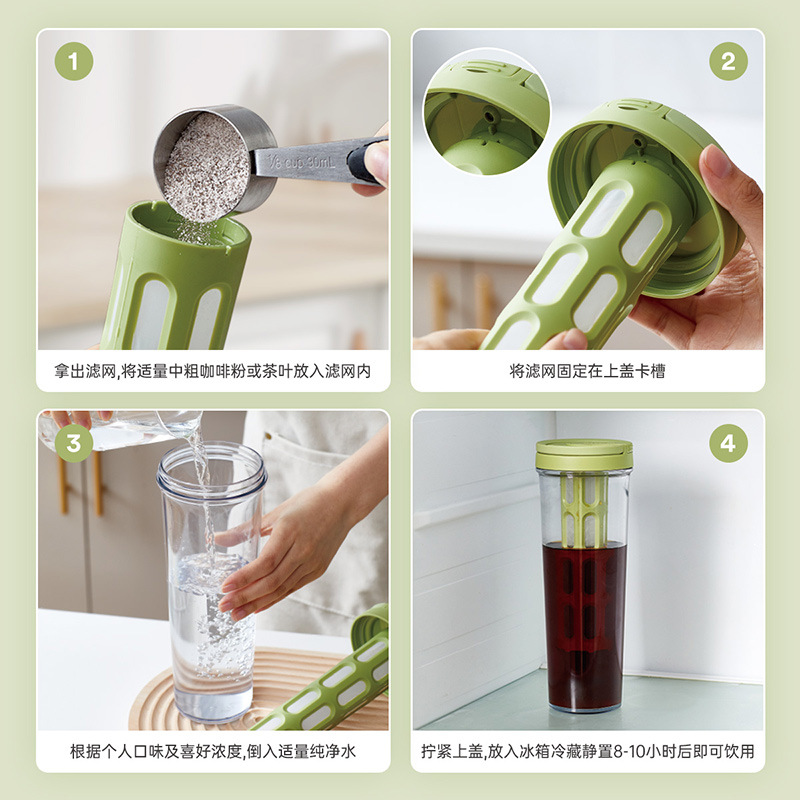 1

1/8 cup 30mL

拿出滤网,将适量中粗咖啡粉或茶叶放入滤网内

2

将滤网固定在上盖卡槽

3

根据个人口味及喜好浓度,倒入适量纯净水

4

拧紧上盖,放入冰箱冷藏静置8-10小时后即可饮用