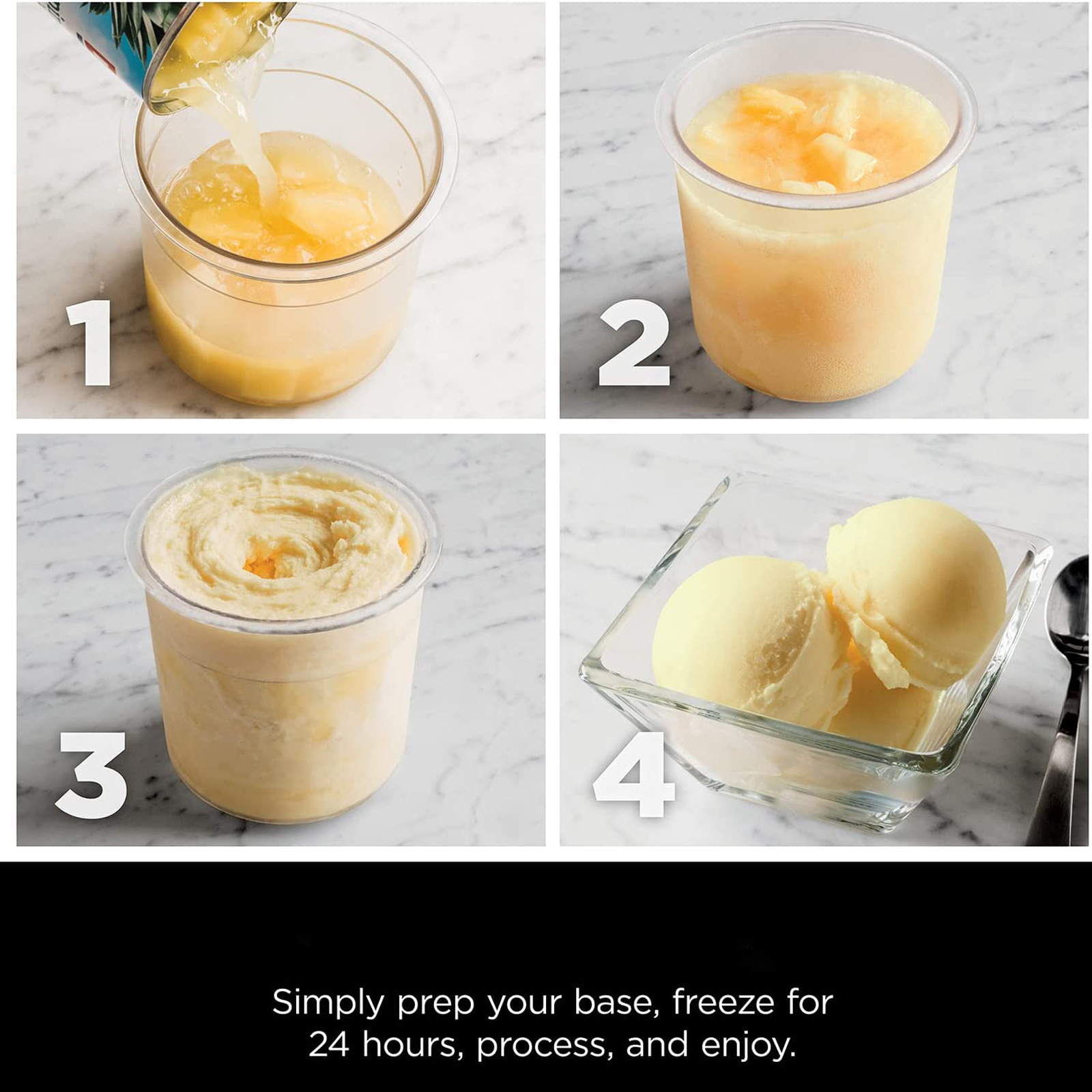 1

2

3

4

Simply prep your base, freeze for 24 hours, process, and enjoy.