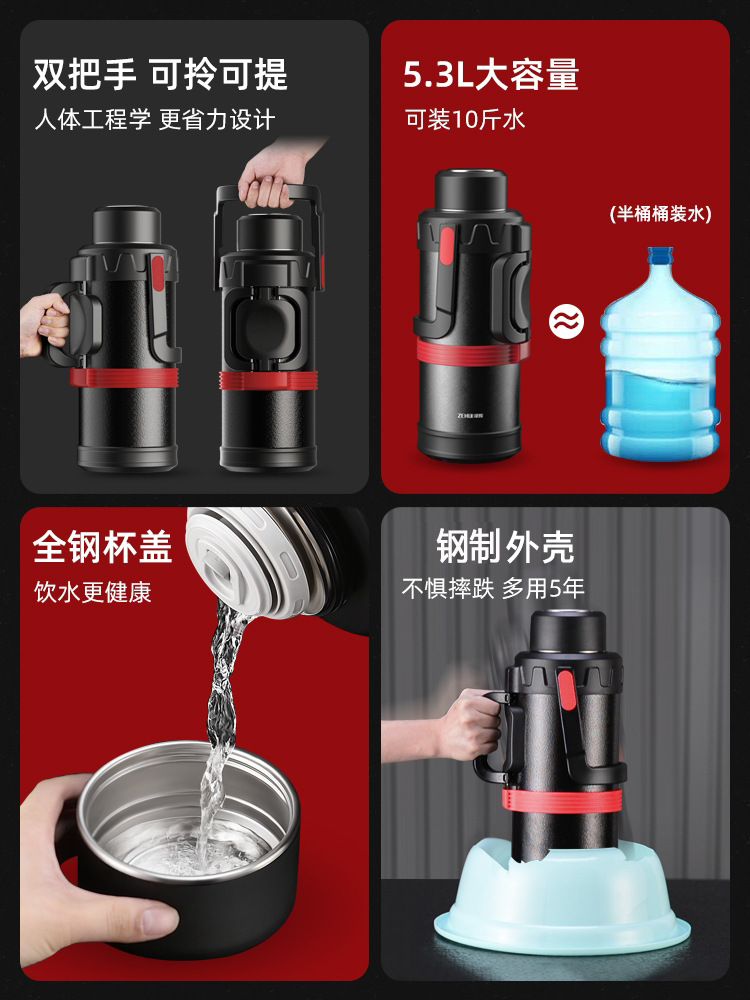 双把手 可拎可提
人体工程学 更省力设计

5.3L大容量
可装10斤水

(半桶桶装水)

ZEHUI

全钢杯盖
饮水更健康

钢制外壳
不惧摔跌 多用5年