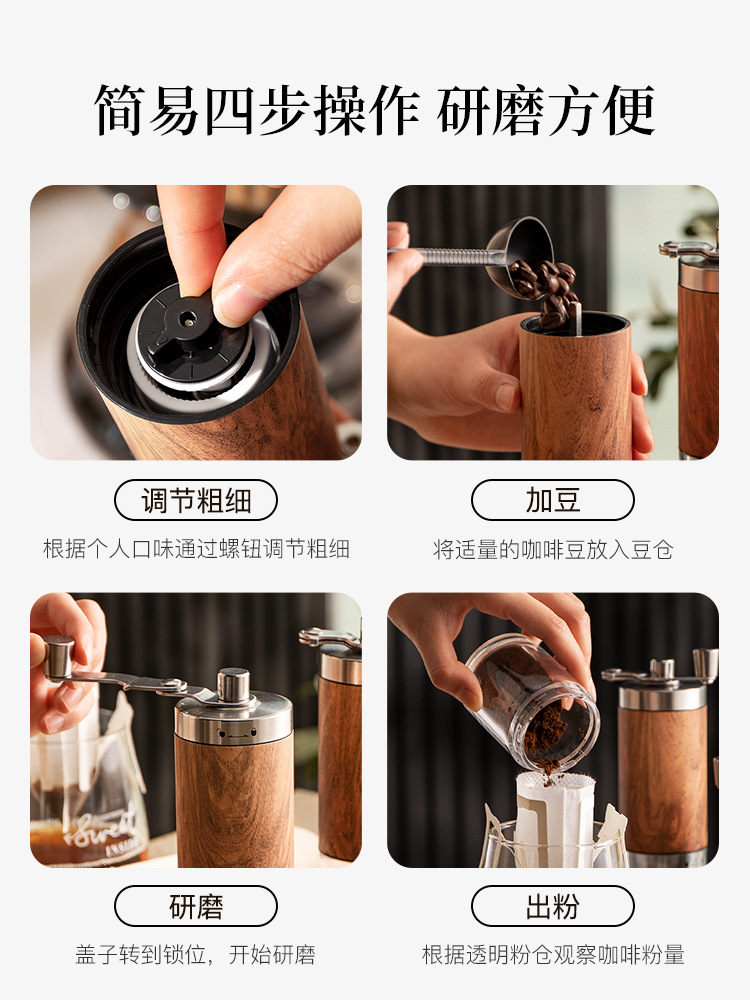 简易四步操作 研磨方便

调节粗细
根据个人口味通过螺钮调节粗细

加豆
将适量的咖啡豆放入豆仓

研磨
盖子转到锁位，开始研磨

出粉
根据透明粉仓观察咖啡粉量