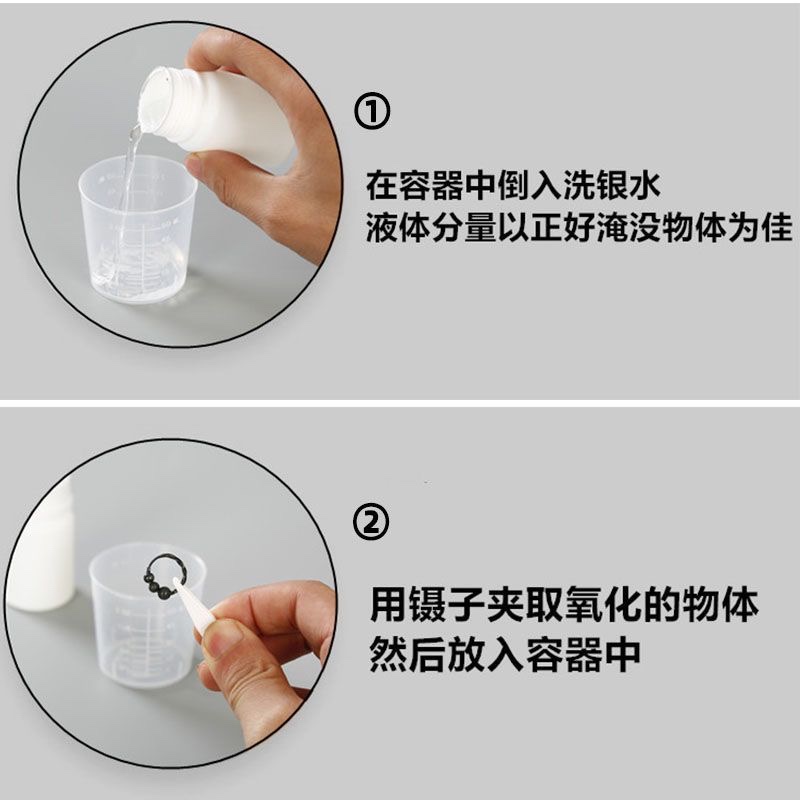 ①

在容器中倒入洗银水
液体分量以正好淹没物体为佳

②

用镊子夹取氧化的物体
然后放入容器中